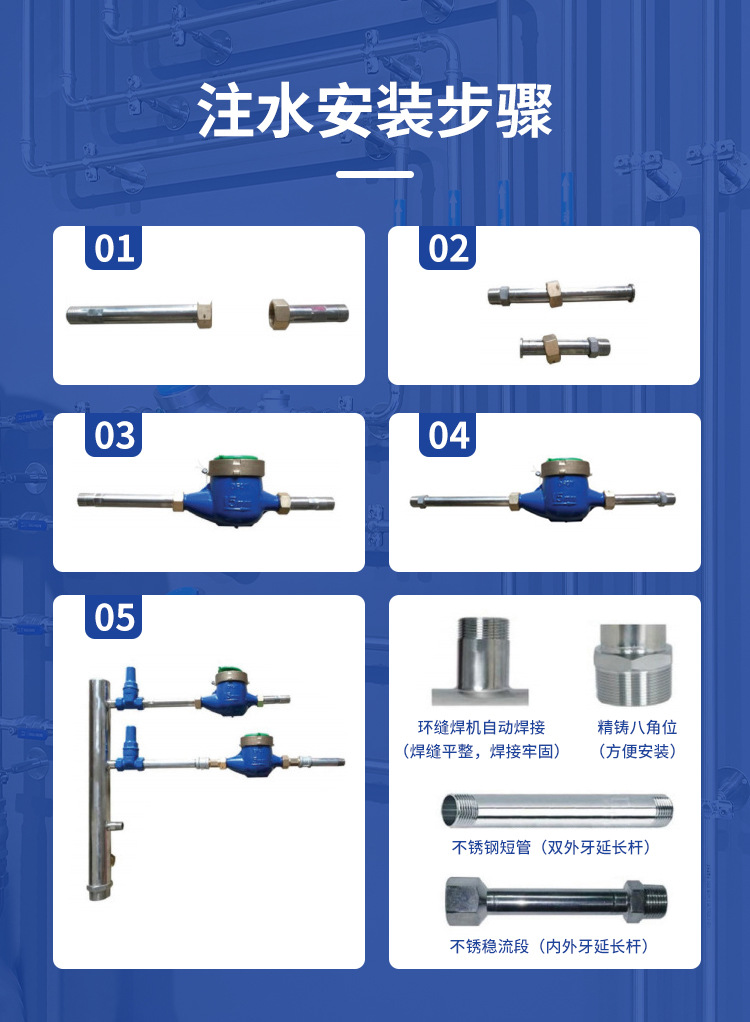 注水安装步骤

01

02

03

04

05

环缝焊机自动焊接
（焊缝平整，焊接牢固）

精铸八角位
（方便安装）

不锈钢短管（双外牙延长杆）

不锈稳流段（内外牙延长杆）