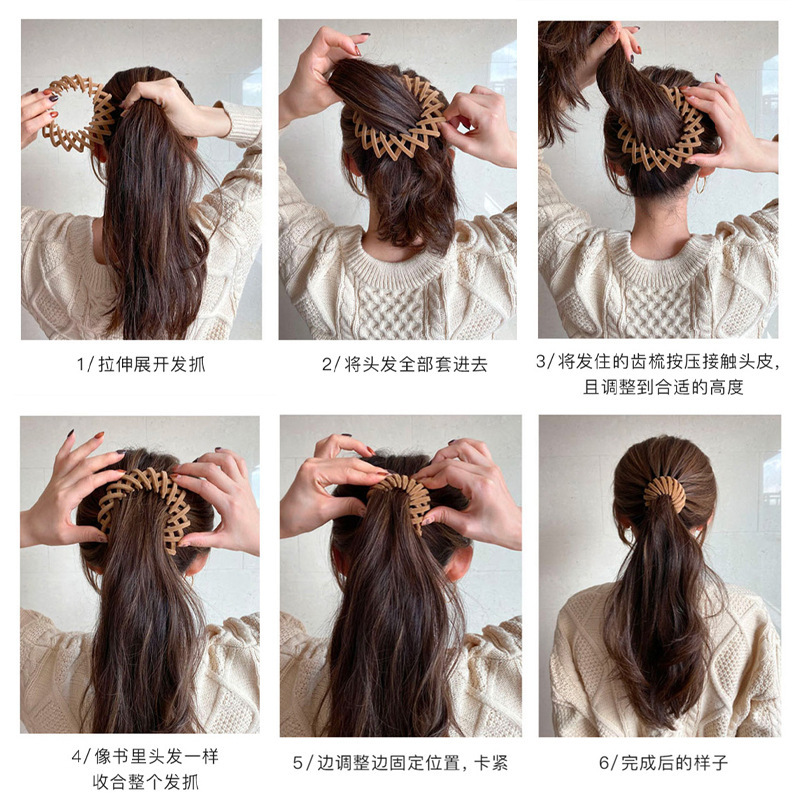 1/拉伸展开发抓

2/将头发全部套进去

3/将发住的齿梳按压接触头皮，且调整到合适的高度

4/像书里头发一样收合整个发抓

5/边调整边固定位置，卡紧

6/完成后的样子