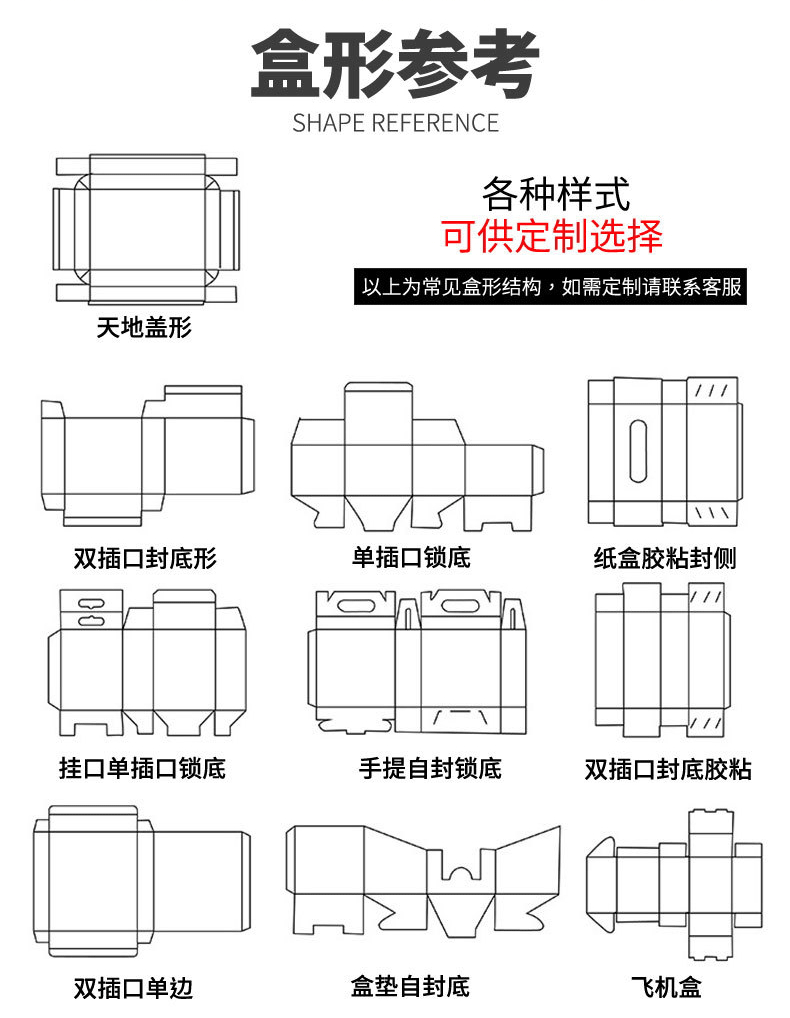 盒形参考
SHAPE REFERENCE

各种样式
可供定制选择

以上为常见盒形结构，如需定制请联系客服

天地盖形

双插口封底形

单插口锁底

纸盒胶粘封侧

挂口单插口锁底

手提自封锁底

双插口封底胶粘

双插口单边

盒垫自封底

飞机盒