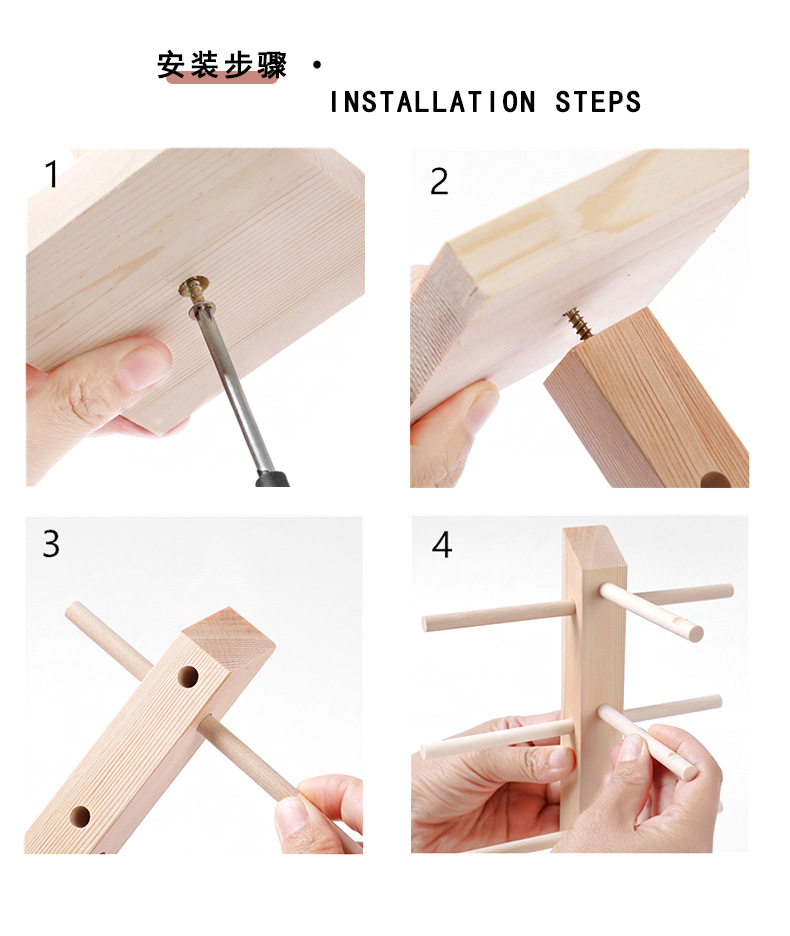 安装步骤 ·
INSTALLATION STEPS

1

2

3

4