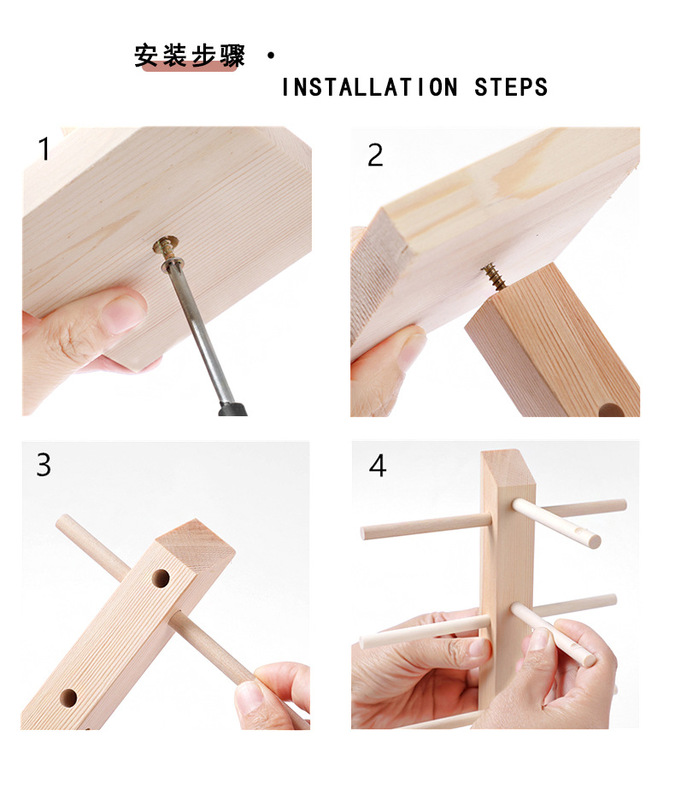 安装步骤 ·
INSTALLATION STEPS

1

2

3

4