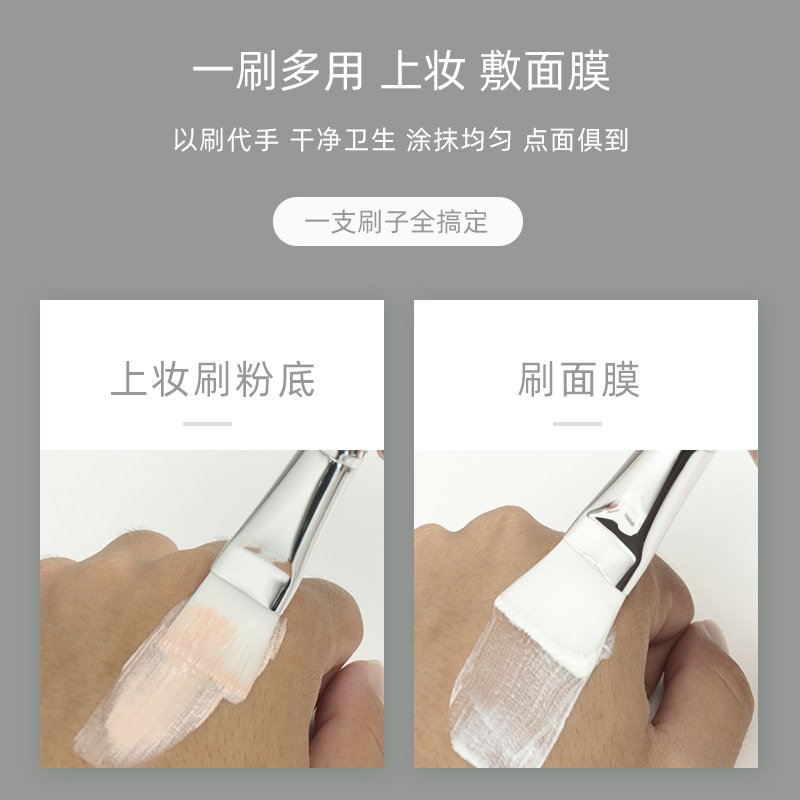 一刷多用 上妆 敷面膜

以刷代手 干净卫生 涂抹均匀 点面俱到

一支刷子全搞定

上妆刷粉底

刷面膜