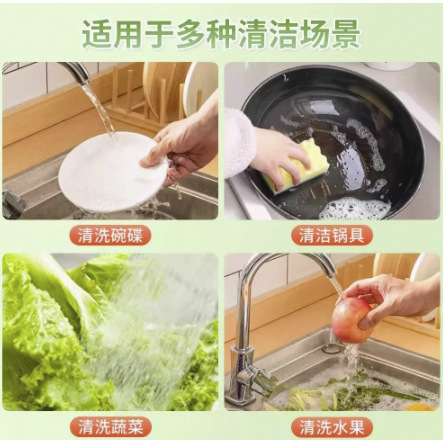 适用于多种清洁场景

清洗碗碟

清洁锅具

清洗蔬菜

清洗水果