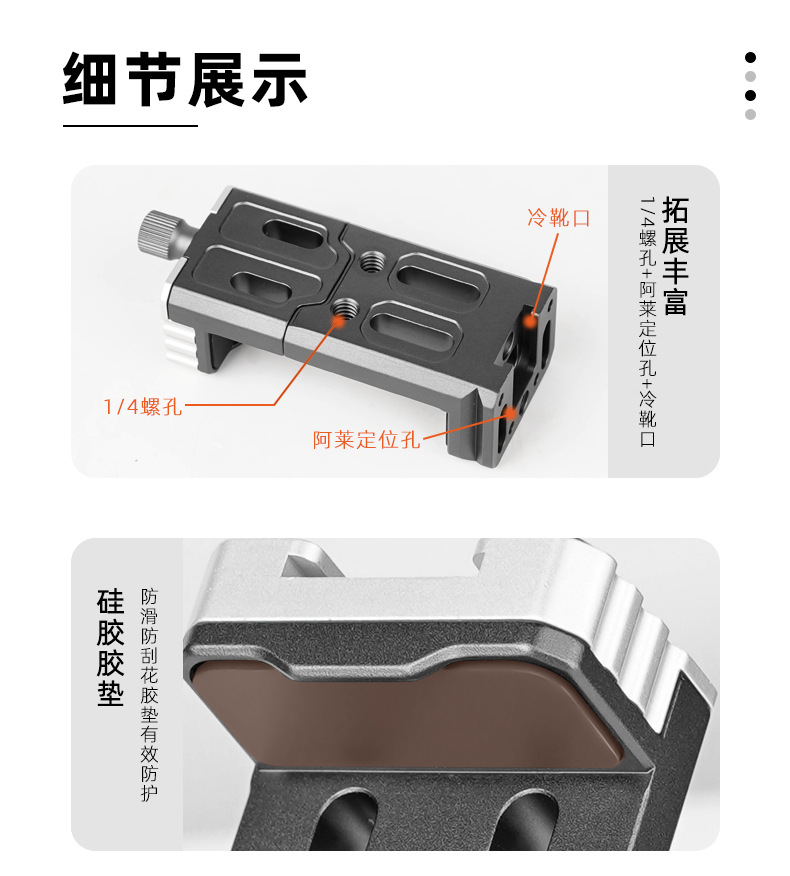 细节展示

冷靴口

1/4螺孔

阿莱定位孔

拓展丰富

1/4螺孔+阿莱定位孔+冷靴口

硅胶胶垫

防滑防刮花胶垫有效防护