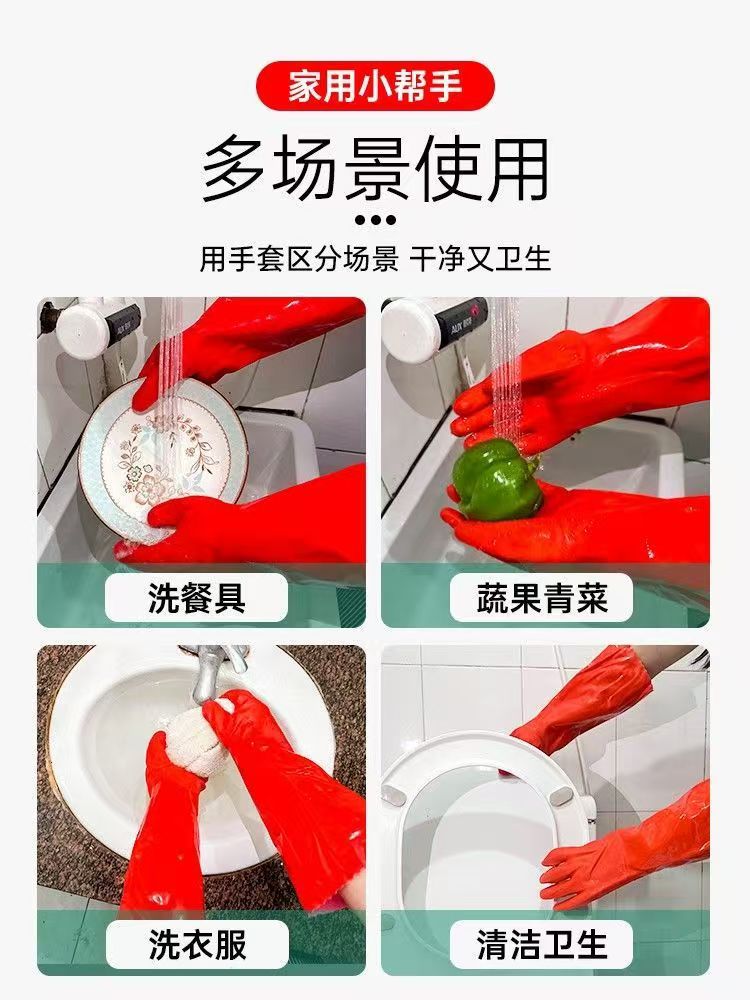 家用小帮手

多场景使用

用手套区分场景 干净又卫生

洗餐具

蔬果青菜

洗衣服

清洁卫生