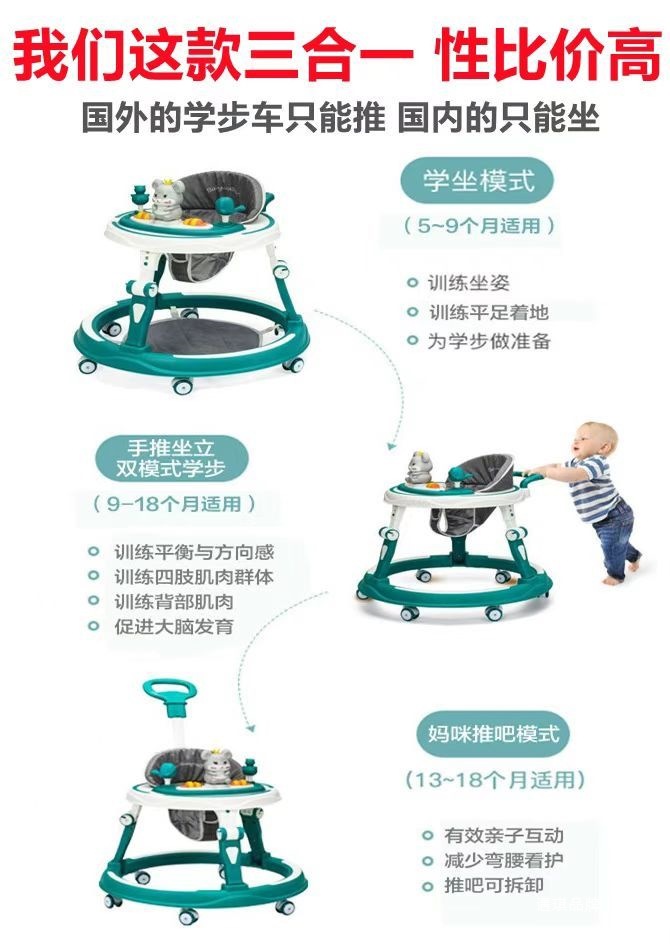 我们这款三合一 性比价高

国外的学步车只能推 国内的只能坐

学坐模式

（5~9个月适用）

训练坐姿
训练平足着地
为学步做准备

手推坐立
双模式学步

（9-18个月适用）

训练平衡与方向感
训练四肢肌肉群体
训练背部肌肉
促进大脑发育

妈咪推吧模式

（13~18个月适用）

有效亲子互动
减少弯腰看护
推吧可拆卸