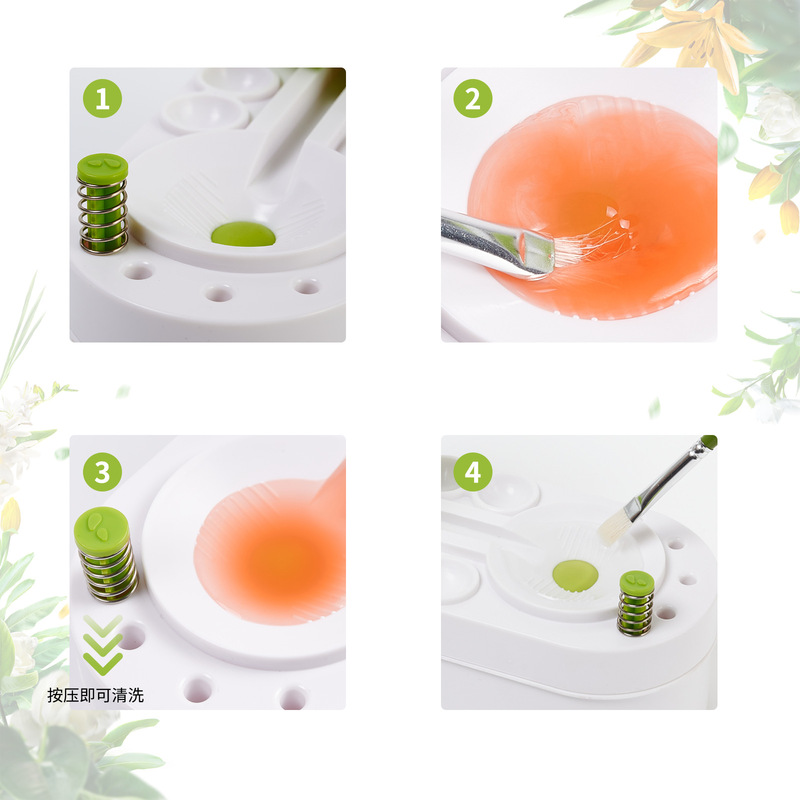 1

2

3

按压即可清洗

4