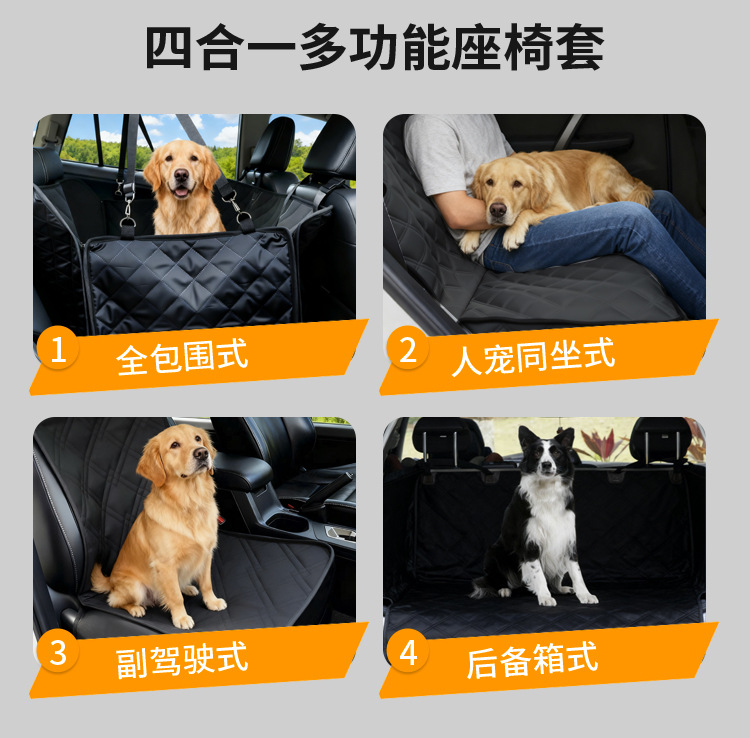 四合一多功能座椅套

1 全包围式

2 人宠同坐式

3 副驾驶式

4 后备箱式