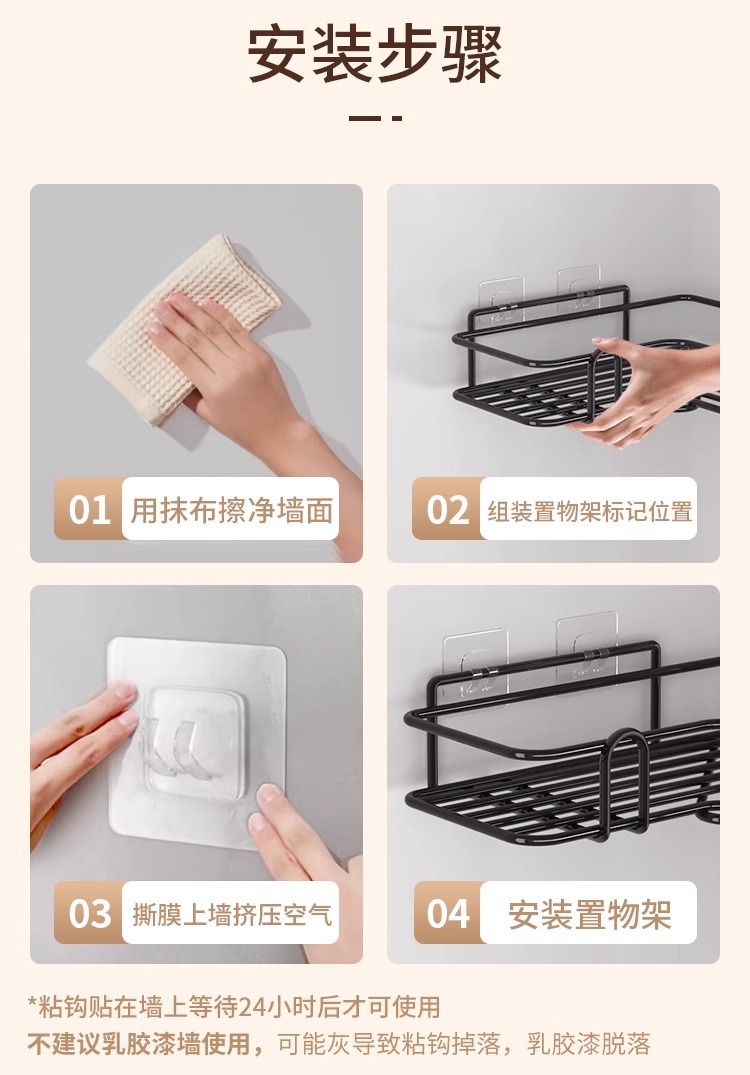 安装步骤

01 用抹布擦净墙面

02 组装置物架标记位置

03 撕膜上墙挤压空气

04 安装置物架

*粘钩贴在墙上等待24小时后才可使用
不建议乳胶漆墙使用，可能灰导致粘钩掉落，乳胶漆脱落