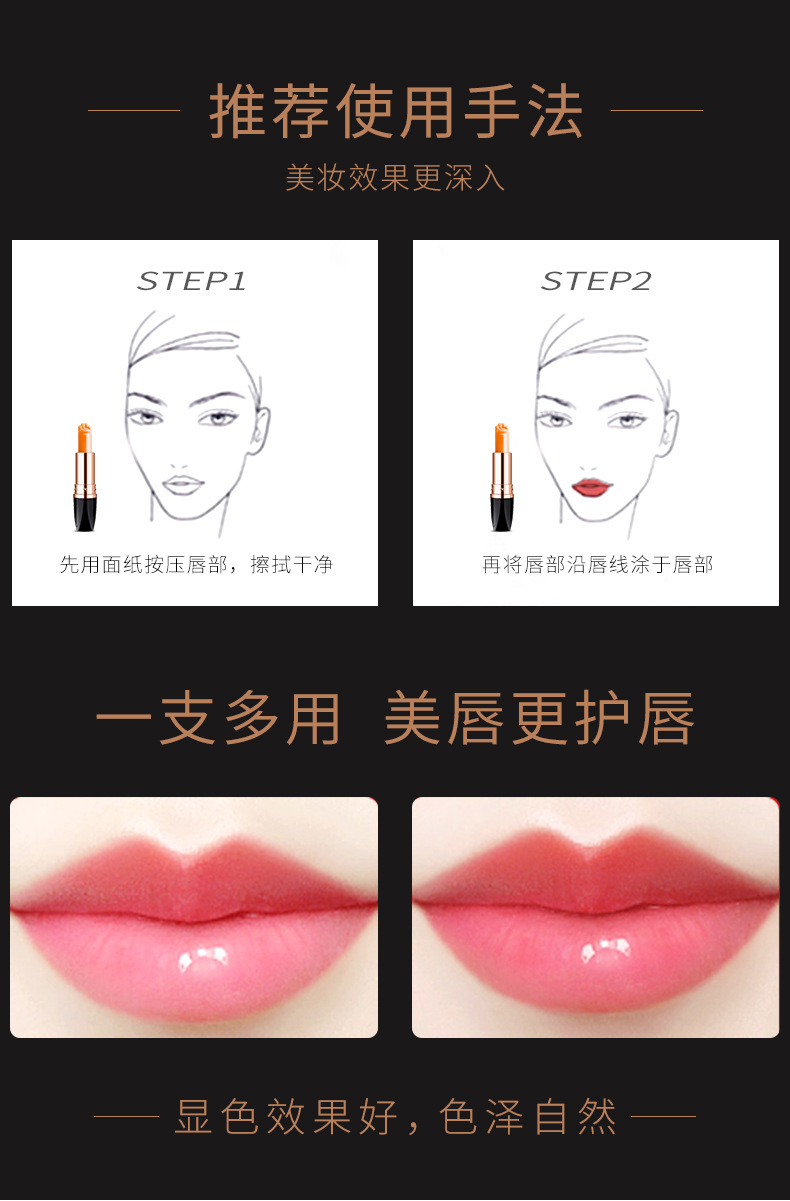 推荐使用手法

美妆效果更深入

STEP1

先用面纸按压唇部，擦拭干净

STEP2

再将唇部沿唇线涂于唇部

一支多用 美唇更护唇

显色效果好，色泽自然