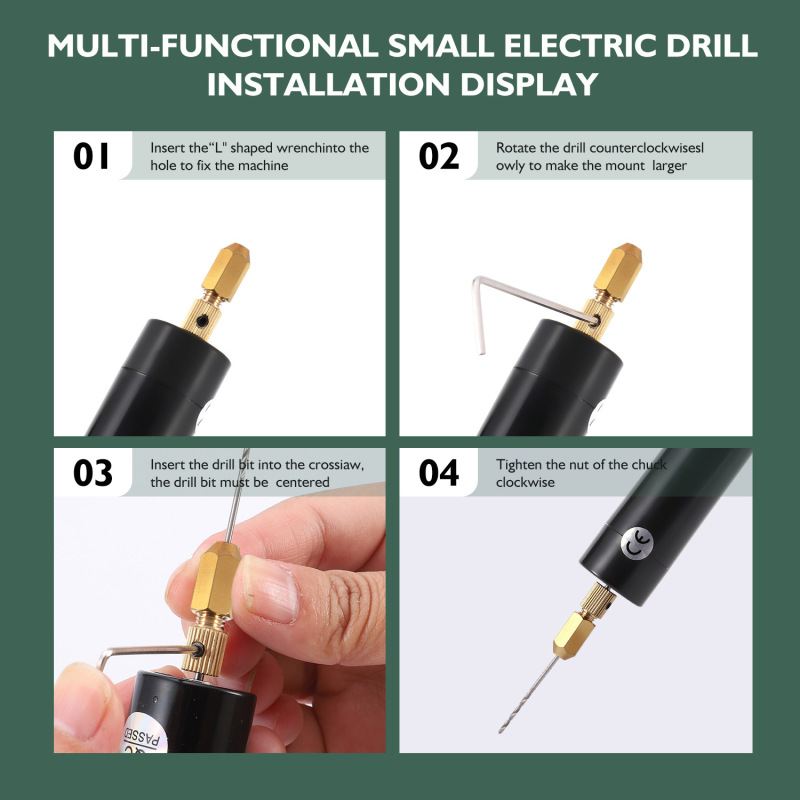 MULTI-FUNCTIONAL SMALL ELECTRIC DRILL INSTALLATION DISPLAY

01 Insert the"L" shaped wrenchinto the hole to fix the machine

02 Rotate the drill counterclockwisesl owly to make the mount larger

03 Insert the drill bit into the crossiaw, the drill bit must be centered

PASSED

04 Tighten the nut of the chuck clockwise

CE