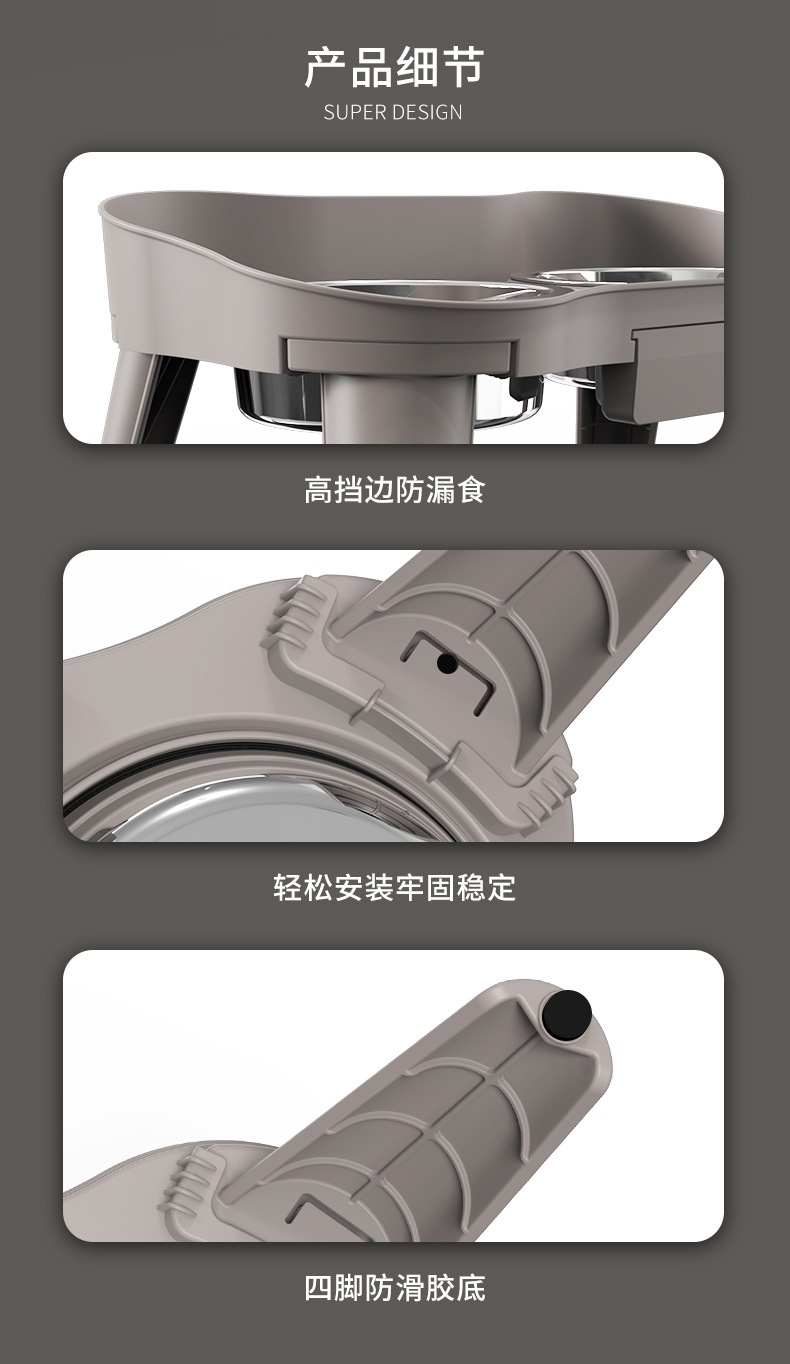 产品细节
SUPER DESIGN

高挡边防漏食

轻松安装牢固稳定

四脚防滑胶底