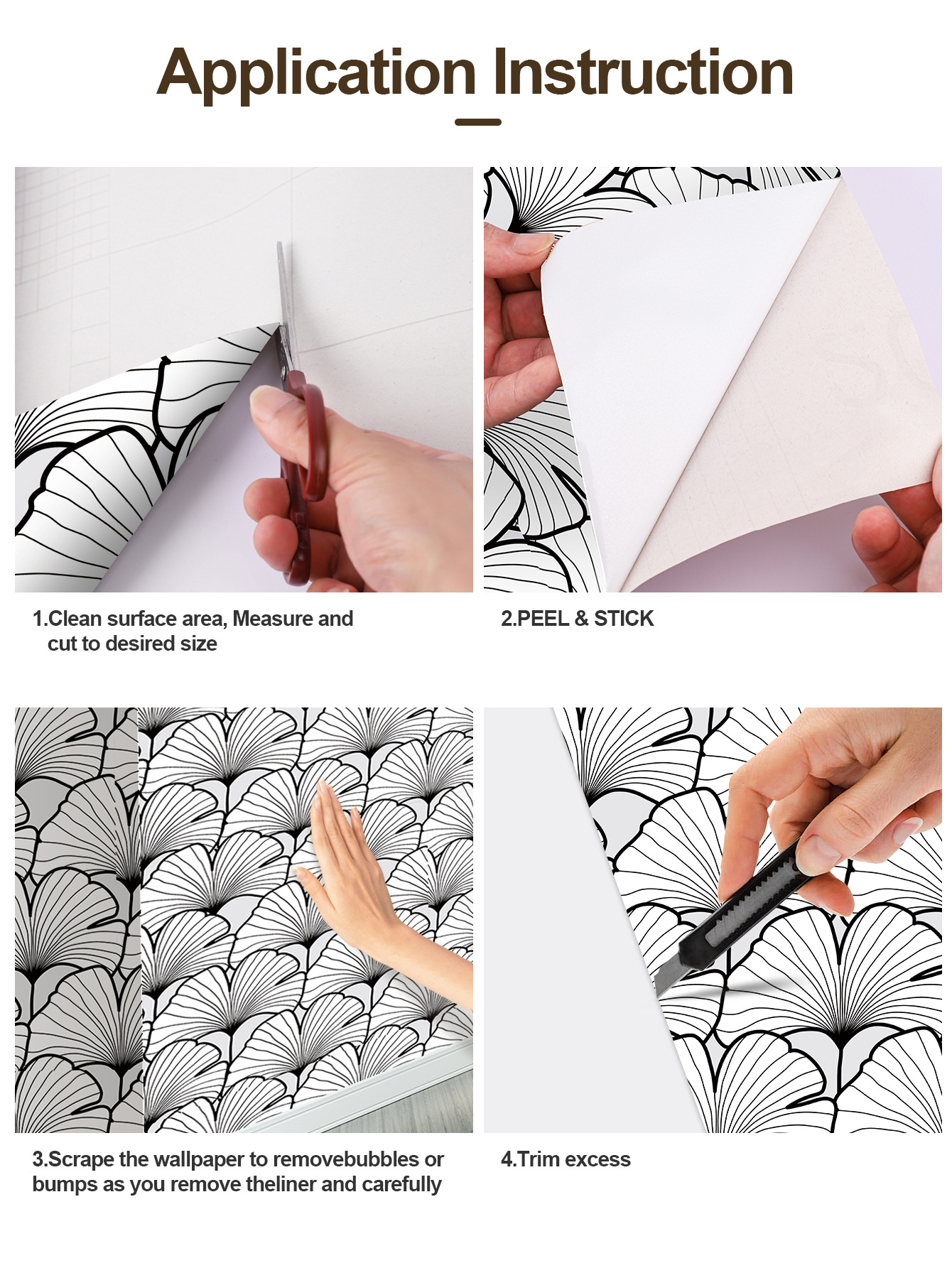 Application Instruction

1.Clean surface area, Measure and cut to desired size

2.PEEL & STICK

3.Scrape the wallpaper to removebubbles or bumps as you remove theliner and carefully

4.Trim excess