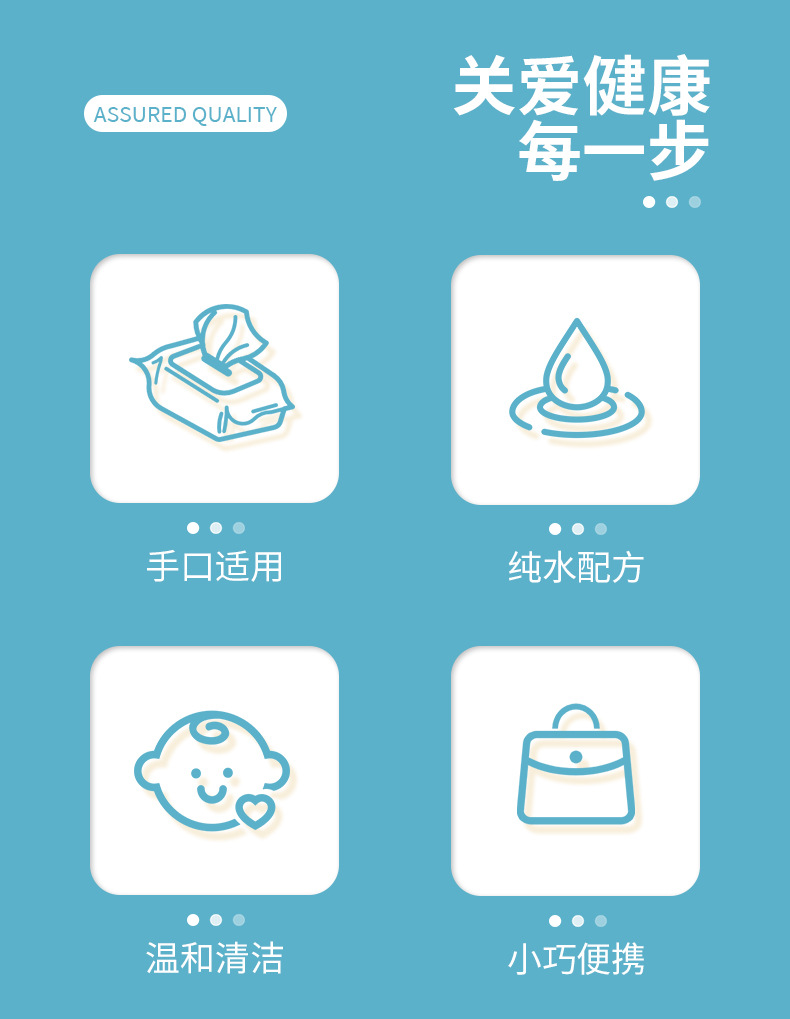 ASSURED QUALITY

关爱健康
每一步

手口适用

纯水配方

温和清洁

小巧便携