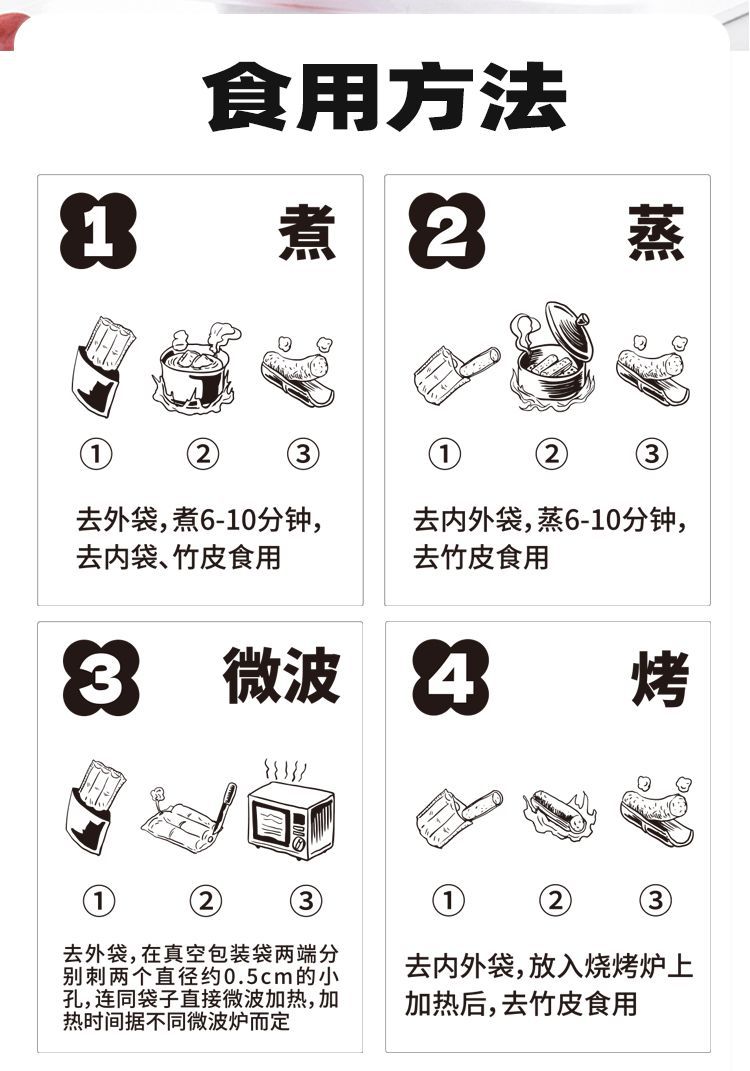 食用方法

1 煮

①　②　③

去外袋，煮6-10分钟，去内袋、竹皮食用

2 蒸

①　②　③

去内外袋，蒸6-10分钟，去竹皮食用

3 微波

①　②　③

去外袋，在真空包装袋两端分别刺两个直径约0.5cm的小孔，连同袋子直接微波加热，加热时间据不同微波炉而定

4 烤

①　②　③

去内外袋，放入烧烤炉上加热后，去竹皮食用