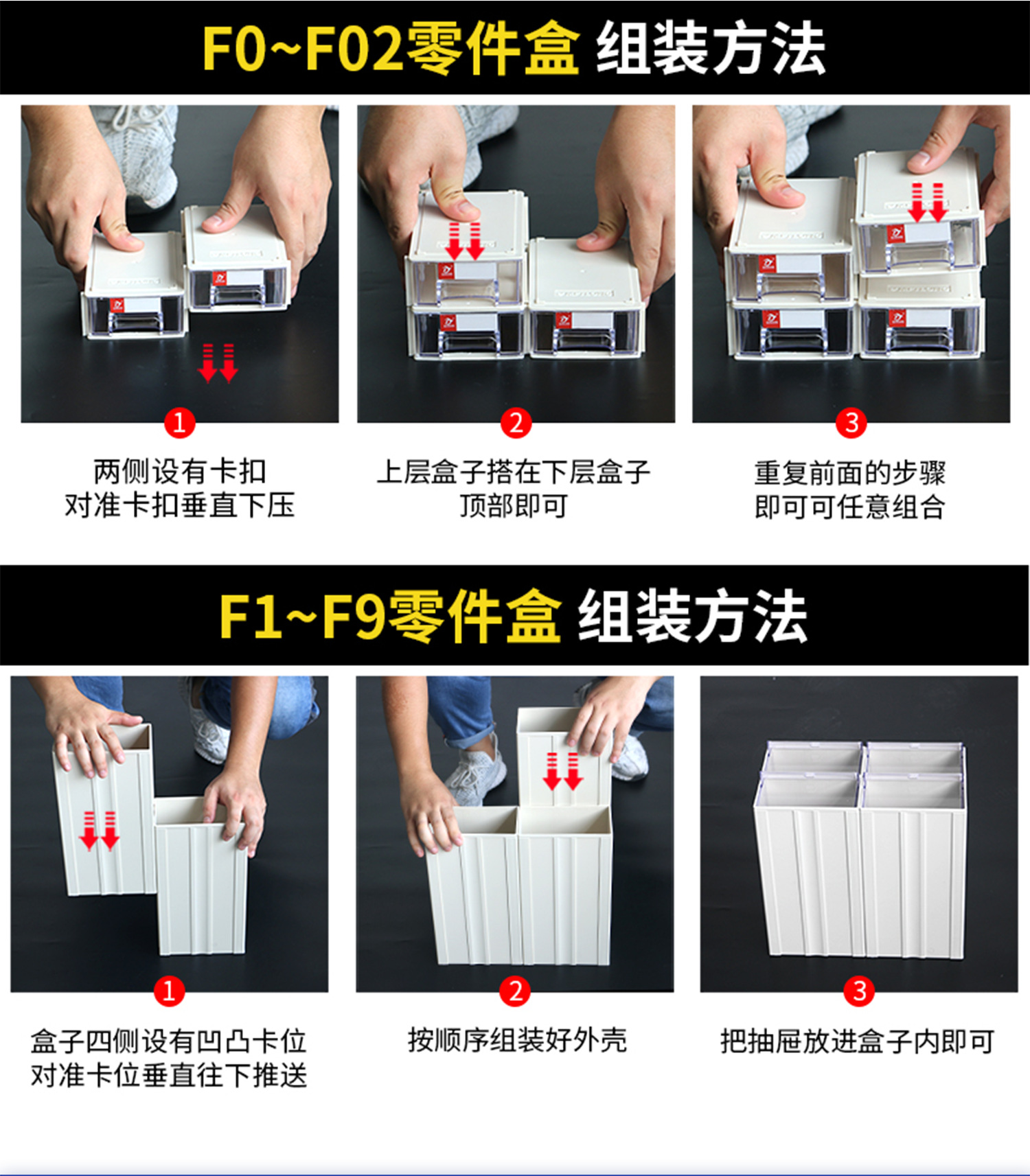 F0~F02零件盒 组装方法

1
两侧设有卡扣
对准卡扣垂直下压

2
上层盒子搭在下层盒子
顶部即可

3
重复前面的步骤
即可可任意组合

F1~F9零件盒 组装方法

1
盒子四侧设有凹凸卡位
对准卡位垂直往下推送

2
按顺序组装好外壳

3
把抽屉放进盒子内即可