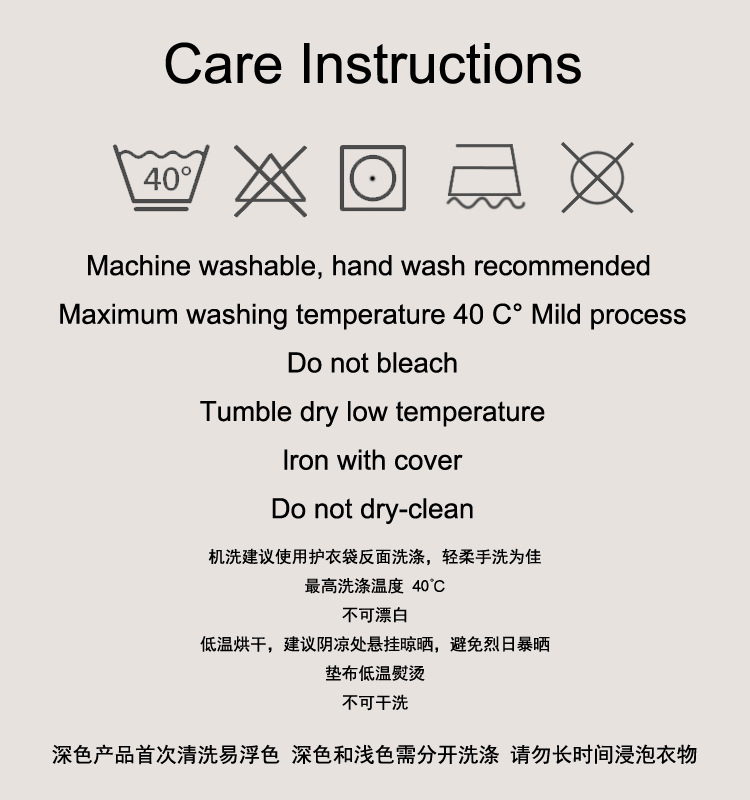 Care Instructions

40°

Machine washable, hand wash recommended

Maximum washing temperature 40 C° Mild process

Do not bleach

Tumble dry low temperature

Iron with cover

Do not dry-clean

机洗建议使用护衣袋反面洗涤，轻柔手洗为佳

最高洗涤温度 40°C

不可漂白

低温烘干，建议阴凉处悬挂晾晒，避免烈日暴晒

垫布低温熨烫

不可干洗

深色产品首次清洗易浮色 深色和浅色需分开洗涤 请勿长时间浸泡衣物