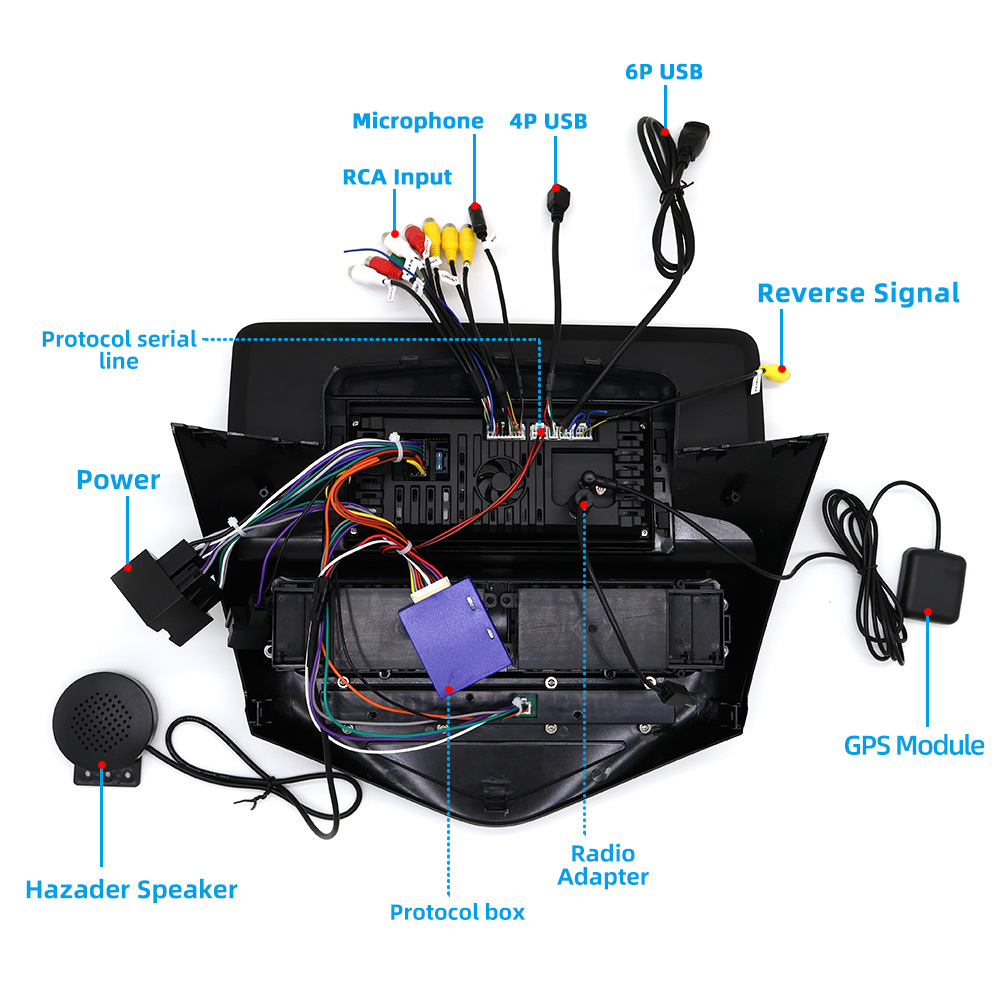 6P USB

Microphone

4P USB

RCA Input

Reverse Signal

Protocol serial line

Power

GPS Module

Radio Adapter

Hazader Speaker

Protocol box