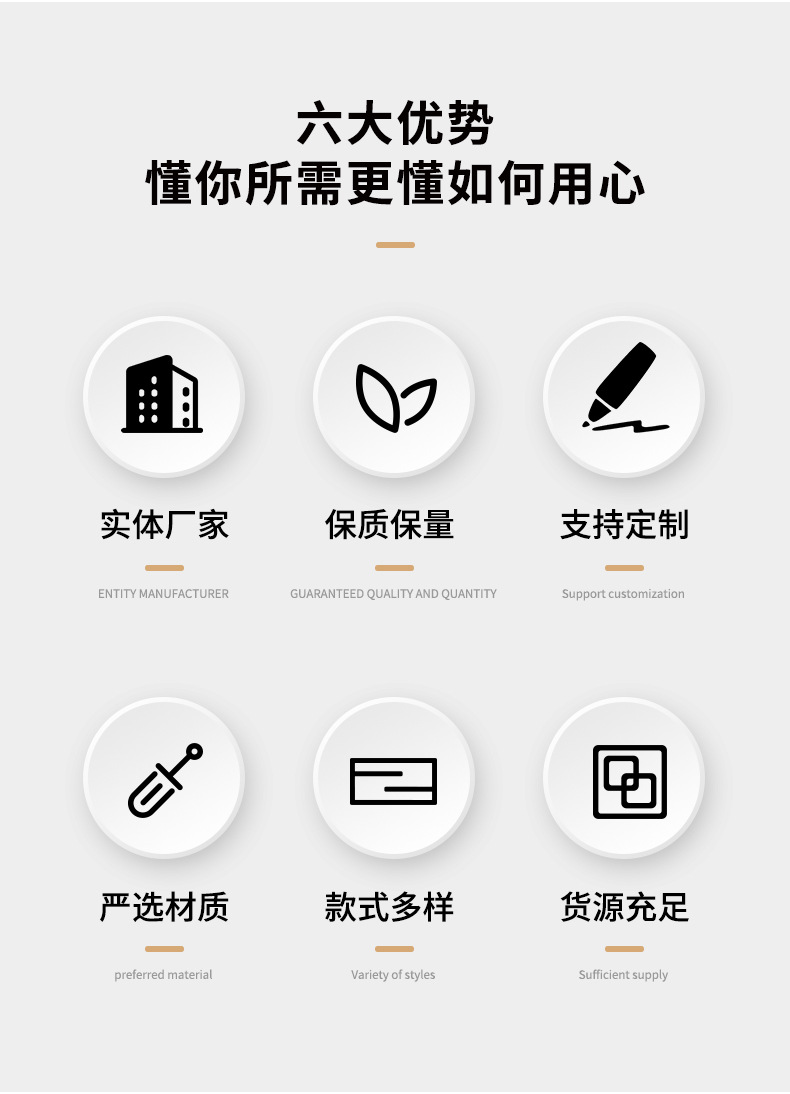 六大优势
懂你所需更懂如何用心

实体厂家

ENTITY MANUFACTURER

保质保量

GUARANTEED QUALITY AND QUANTITY

支持定制

Support customization

严选材质

preferred material

款式多样

Variety of styles

货源充足

Sufficient supply