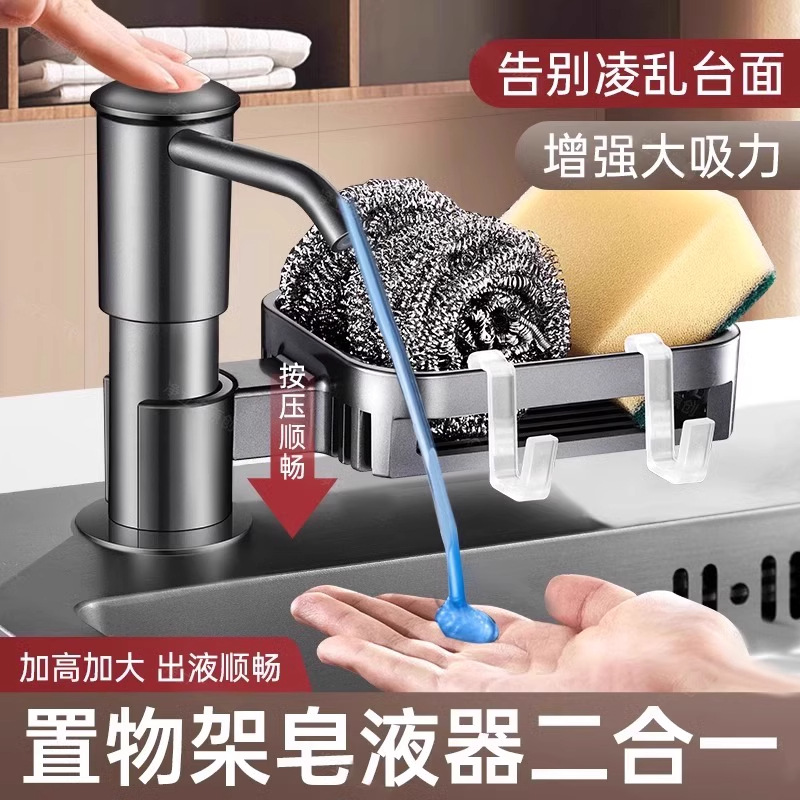 告别凌乱台面

增强大吸力

按压顺畅

加高加大 出液顺畅

置物架皂液器二合一