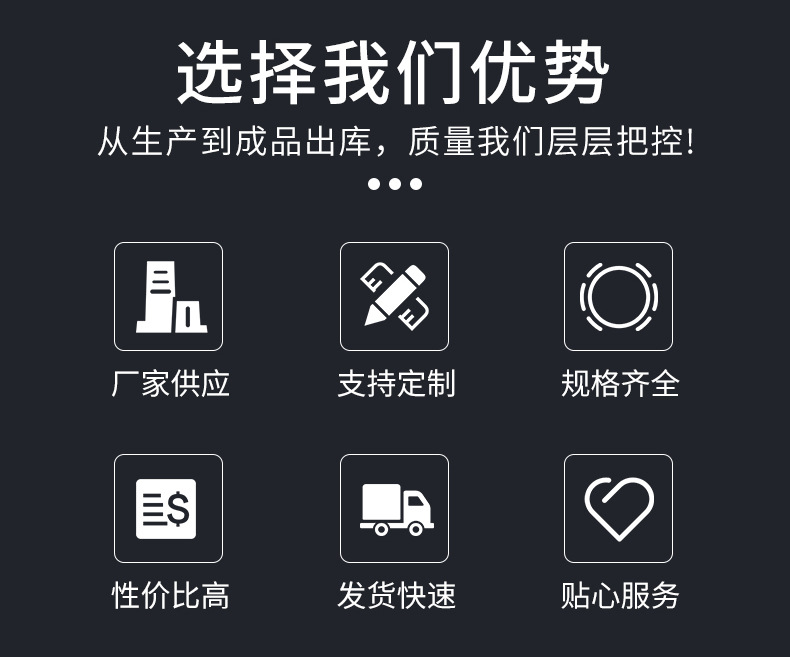 选择我们优势

从生产到成品出库，质量我们层层把控!

厂家供应

支持定制

规格齐全

性价比高

发货快速

贴心服务