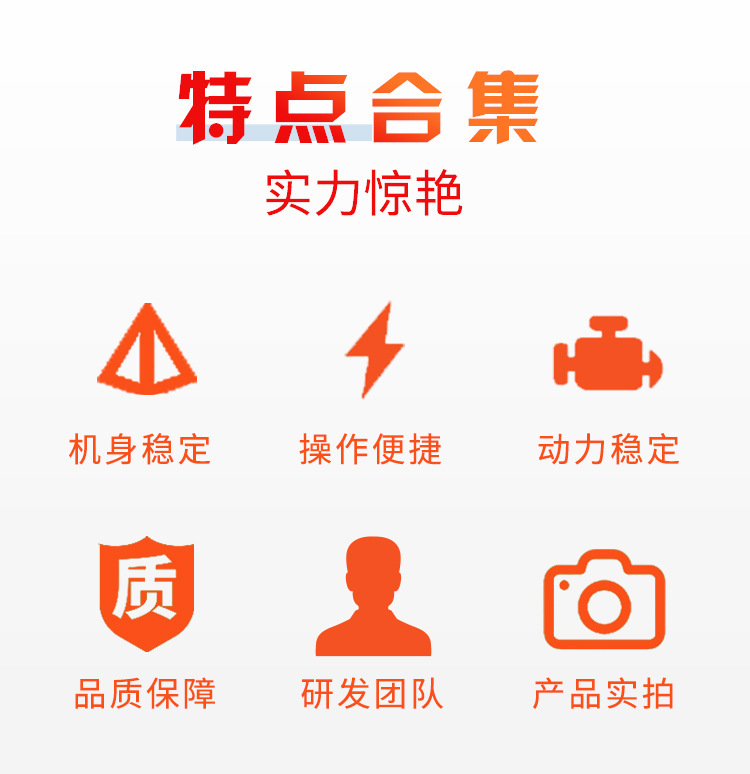 特点合集
实力惊艳

机身稳定

操作便捷

动力稳定

质

品质保障

研发团队

产品实拍