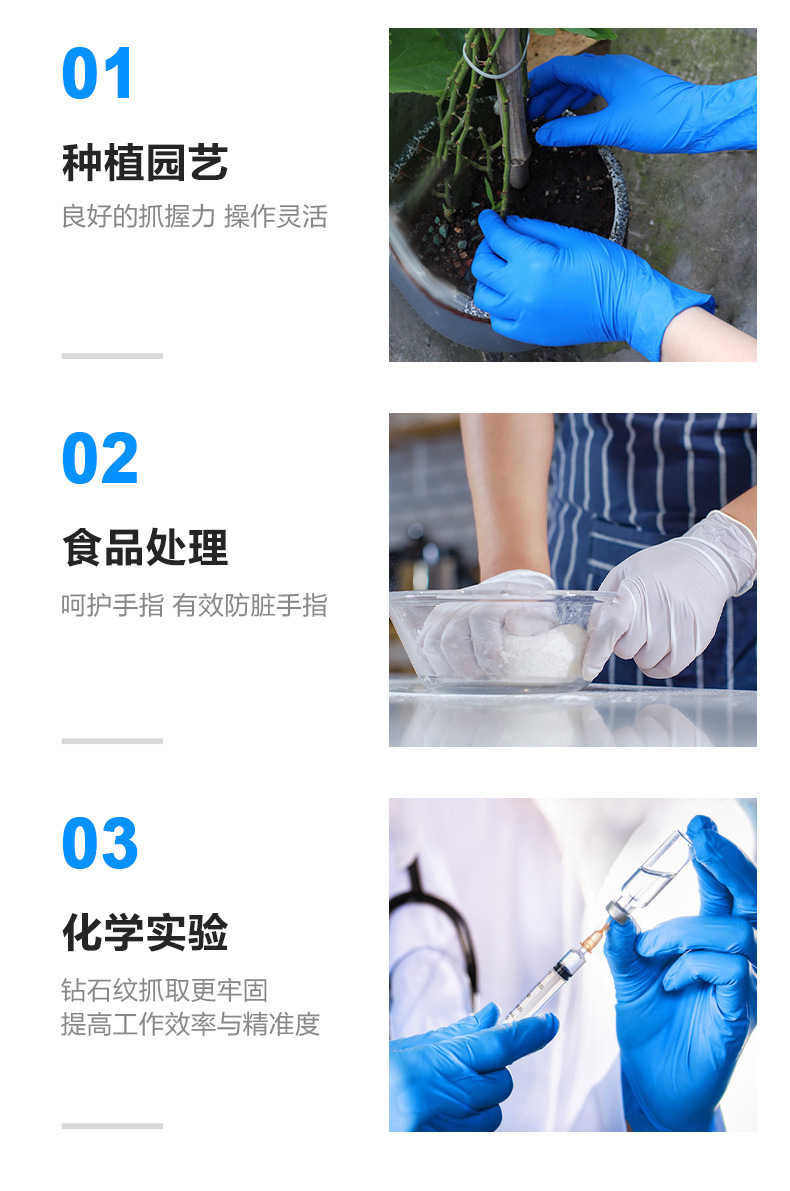 01

种植园艺

良好的抓握力 操作灵活

02

食品处理

呵护手指 有效防脏手指

03

化学实验

钻石纹抓取更牢固
提高工作效率与精准度