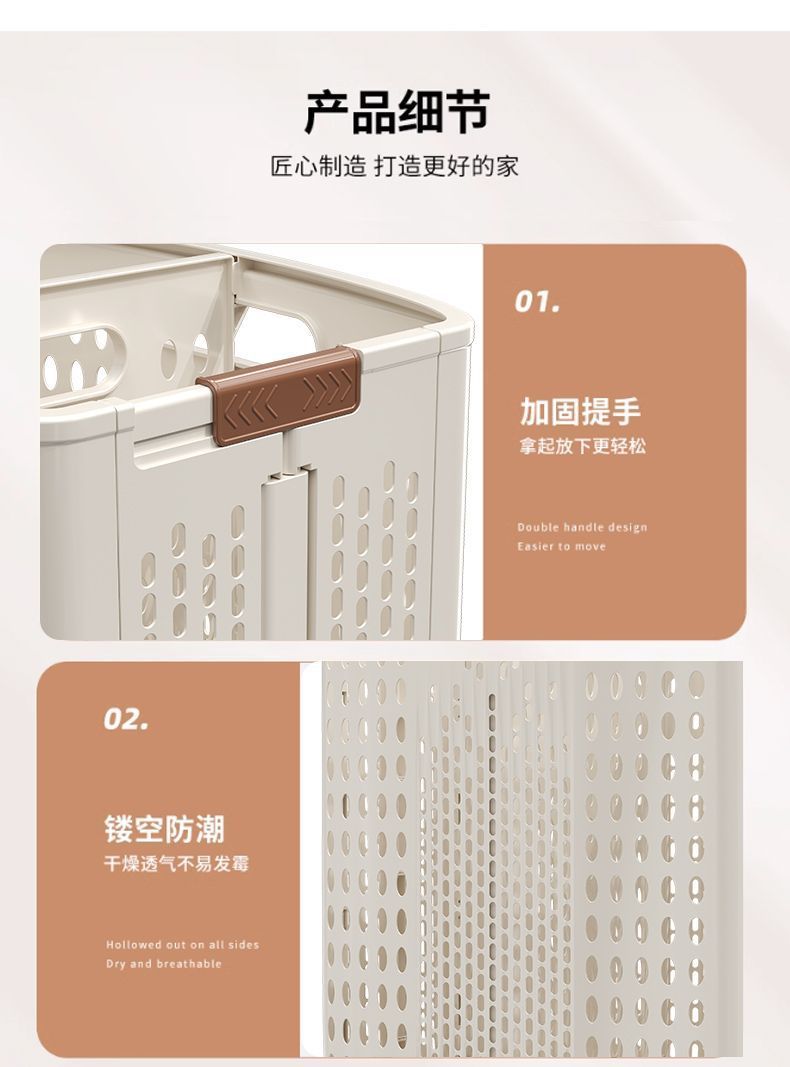 产品细节

匠心制造 打造更好的家

01.

加固提手

拿起放下更轻松

Double handle design
Easier to move

02.

镂空防潮

干燥透气不易发霉

Hollowed out on all sides
Dry and breathable