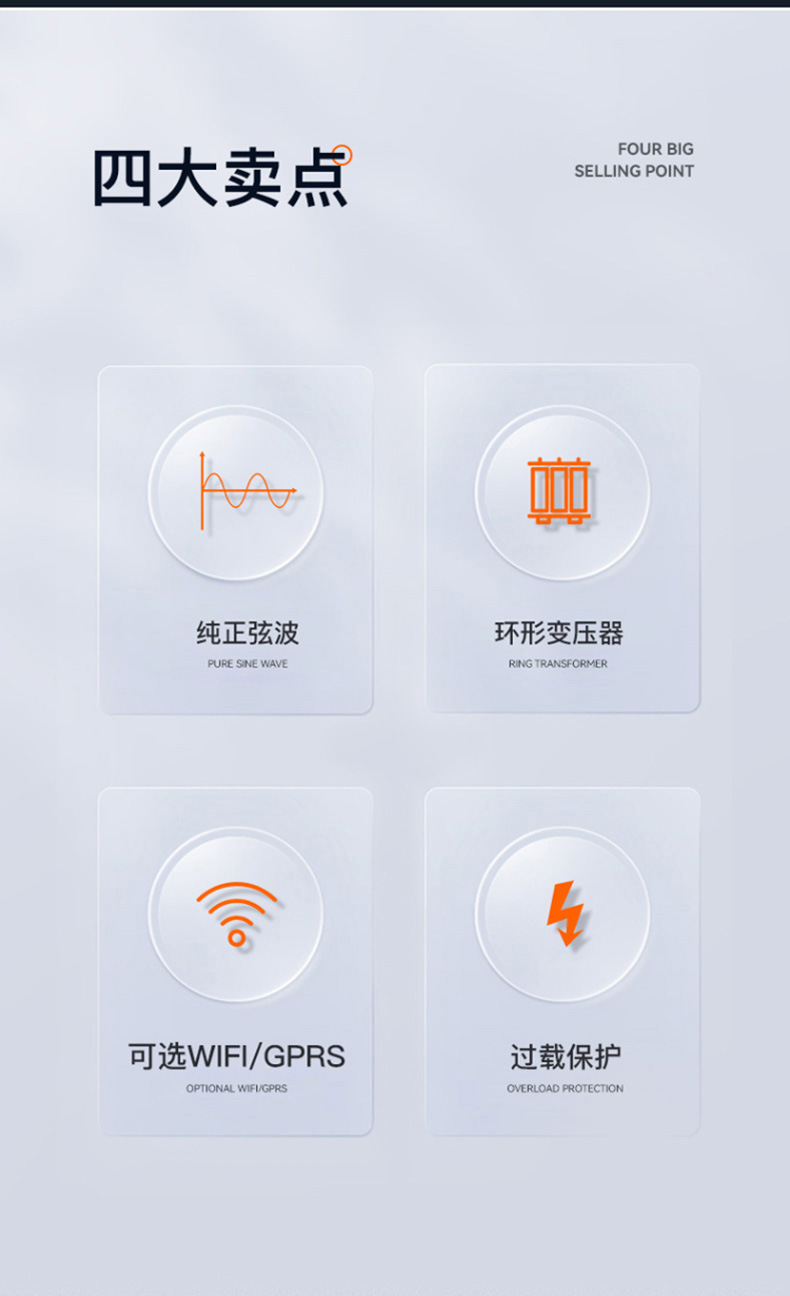 四大卖点

FOUR BIG
SELLING POINT

纯正弦波
PURE SINE WAVE

环形变压器
RING TRANSFORMER

可选WIFI/GPRS
OPTIONAL WIFI/GPRS

过载保护
OVERLOAD PROTECTION