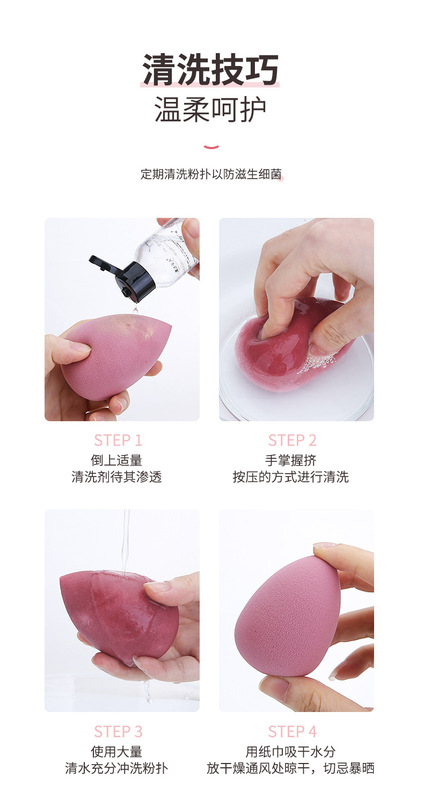 清洗技巧
温柔呵护

定期清洗粉扑以防滋生细菌

STEP 1
倒上适量
清洗剂待其渗透

STEP 2
手掌握挤
按压的方式进行清洗

STEP 3
使用大量
清水充分冲洗粉扑

STEP 4
用纸巾吸干水分
放干燥通风处晾干，切忌暴晒