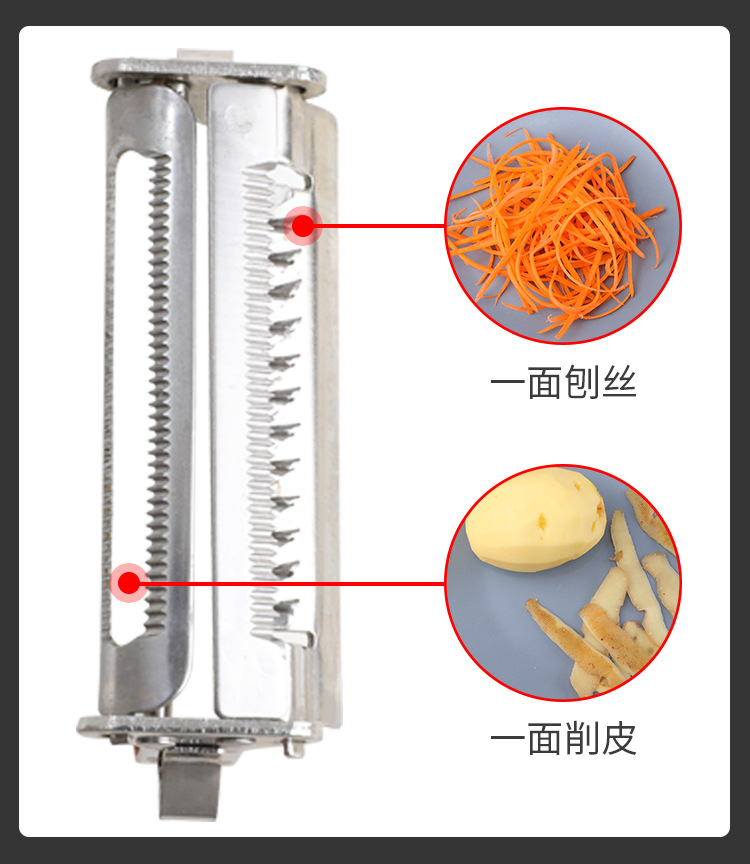 一面刨丝

一面削皮