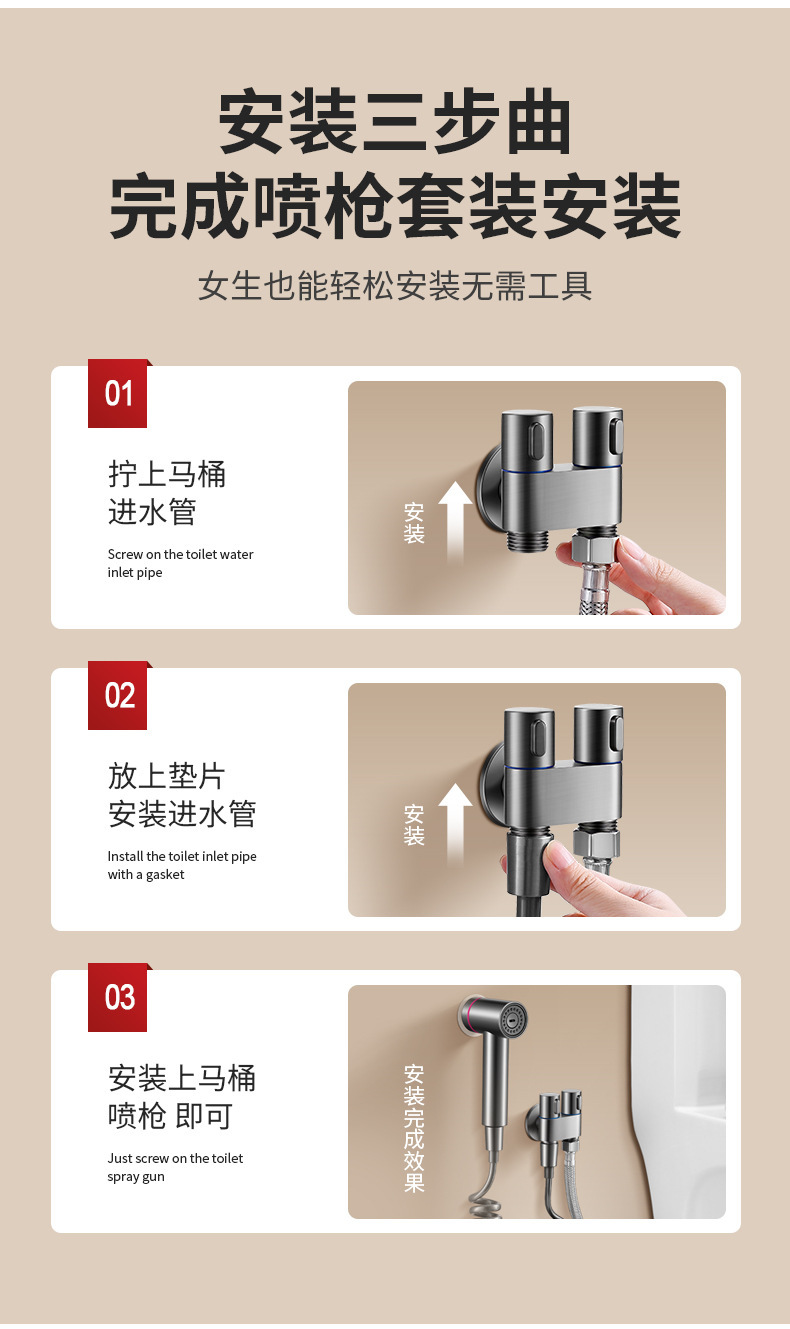 安装三步曲
完成喷枪套装安装

女生也能轻松安装无需工具

01

拧上马桶
进水管

Screw on the toilet water inlet pipe

安装

02

放上垫片
安装进水管

Install the toilet inlet pipe with a gasket

安装

03

安装上马桶
喷枪 即可

Just screw on the toilet spray gun

安装完成效果