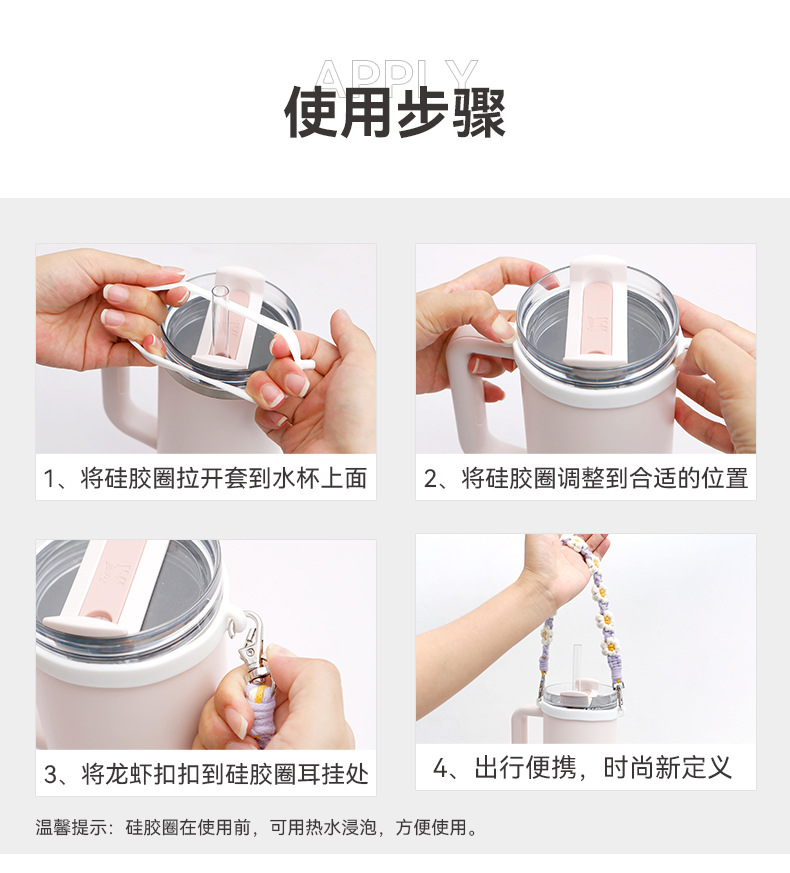 APPLY
使用步骤

1、将硅胶圈拉开套到水杯上面

2、将硅胶圈调整到合适的位置

3、将龙虾扣扣到硅胶圈耳挂处

4、出行便携，时尚新定义

温馨提示：硅胶圈在使用前，可用热水浸泡，方便使用。