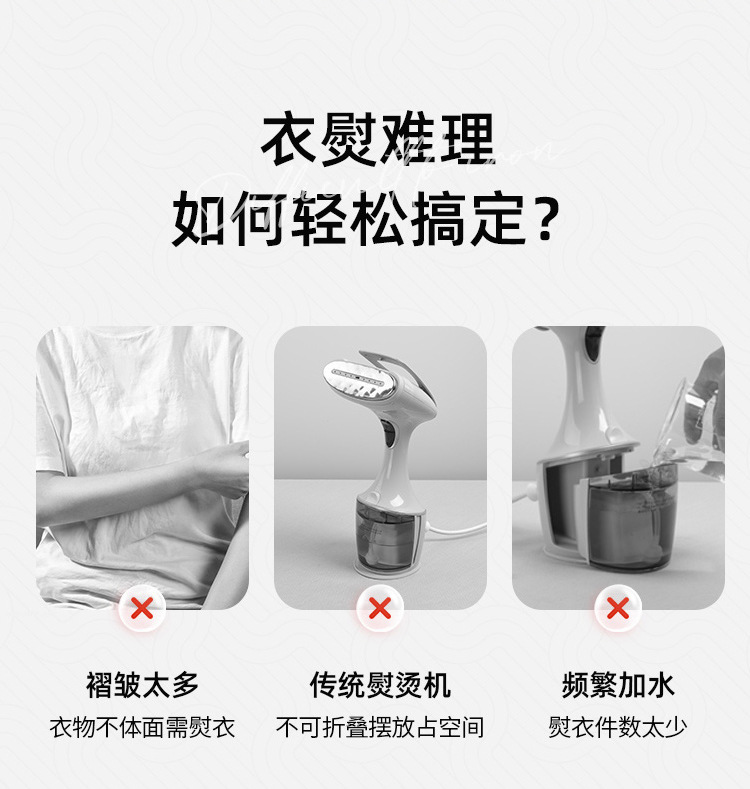 衣熨难理
如何轻松搞定？

褶皱太多
衣物不体面需熨衣

传统熨烫机
不可折叠摆放占空间

频繁加水
熨衣件数太少