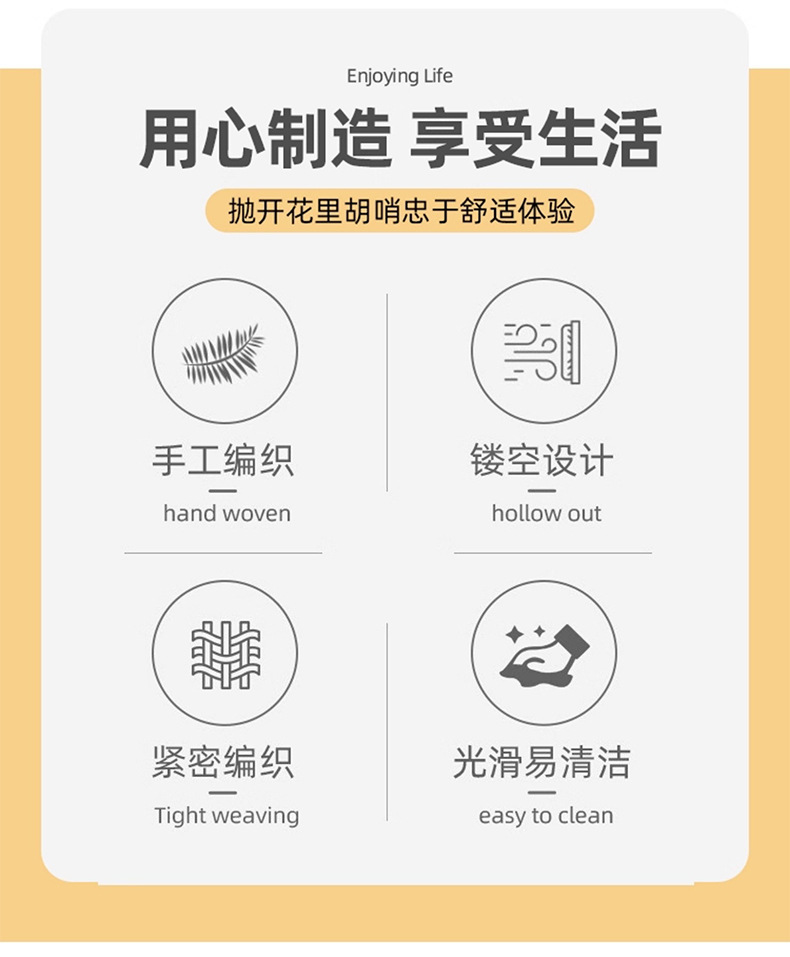 Enjoying Life

用心制造 享受生活

抛开花里胡哨忠于舒适体验

手工编织
hand woven

镂空设计
hollow out

紧密编织
Tight weaving

光滑易清洁
easy to clean