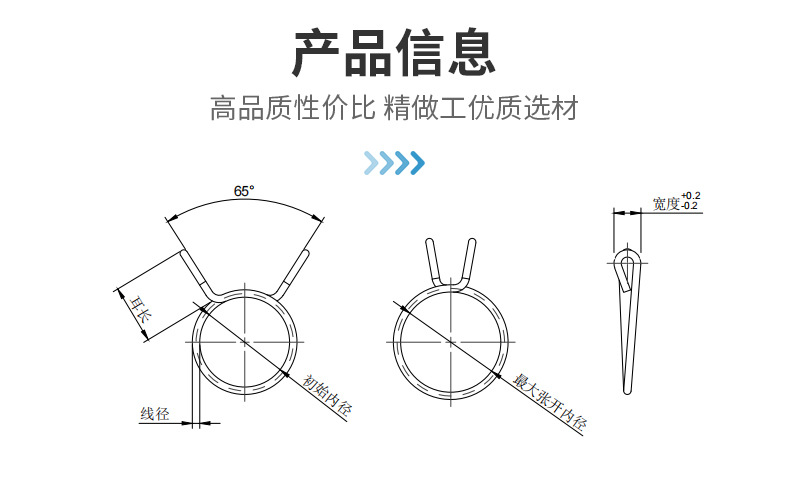 产品信息

高品质性价比 精做工优质选材

65°

耳长

线径

初始内径

最大张开内径

宽度$^{+0.2}_{-0.2}$