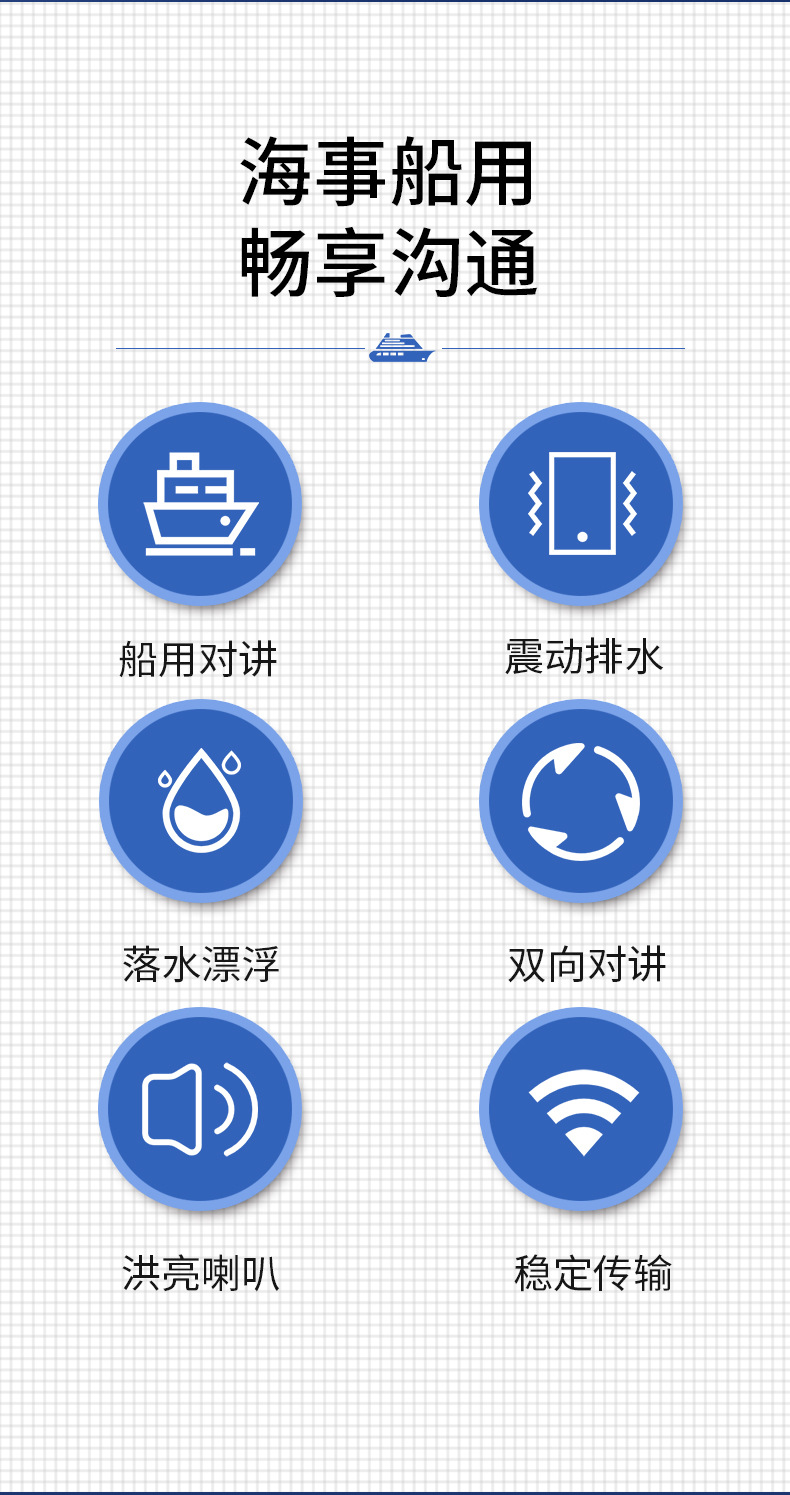 海事船用
畅享沟通

船用对讲

震动排水

落水漂浮

双向对讲

洪亮喇叭

稳定传输