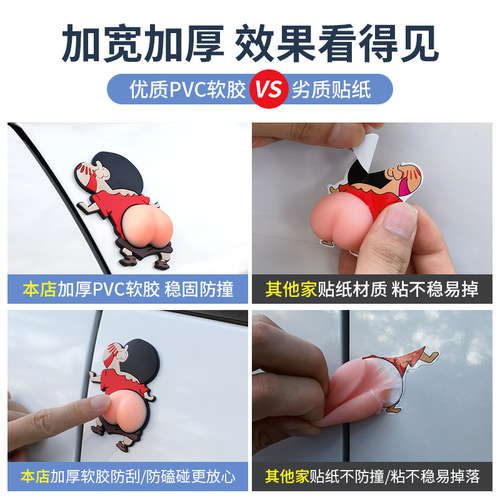 加宽加厚 效果看得见

优质PVC软胶 VS 劣质贴纸

本店加厚PVC软胶 稳固防撞

其他家贴纸材质 粘不稳易掉

本店加厚软胶防刮/防磕碰更放心

其他家贴纸不防撞/粘不稳易掉落