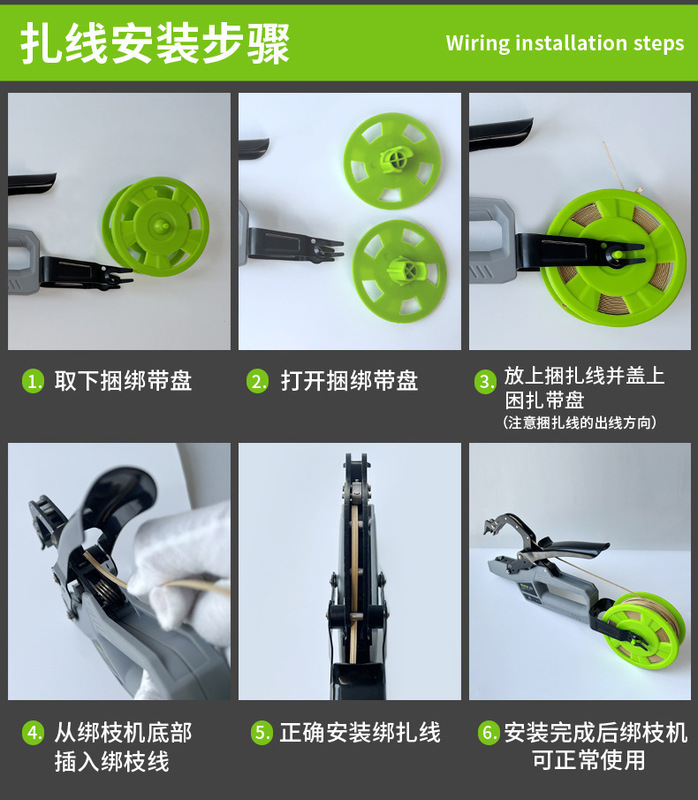 扎线安装步骤

Wiring installation steps

1. 取下捆绑带盘

2. 打开捆绑带盘

3. 放上捆扎线并盖上困扎带盘
（注意捆扎线的出线方向）

4. 从绑枝机底部插入绑枝线

5. 正确安装绑扎线

6. 安装完成后绑枝机可正常使用