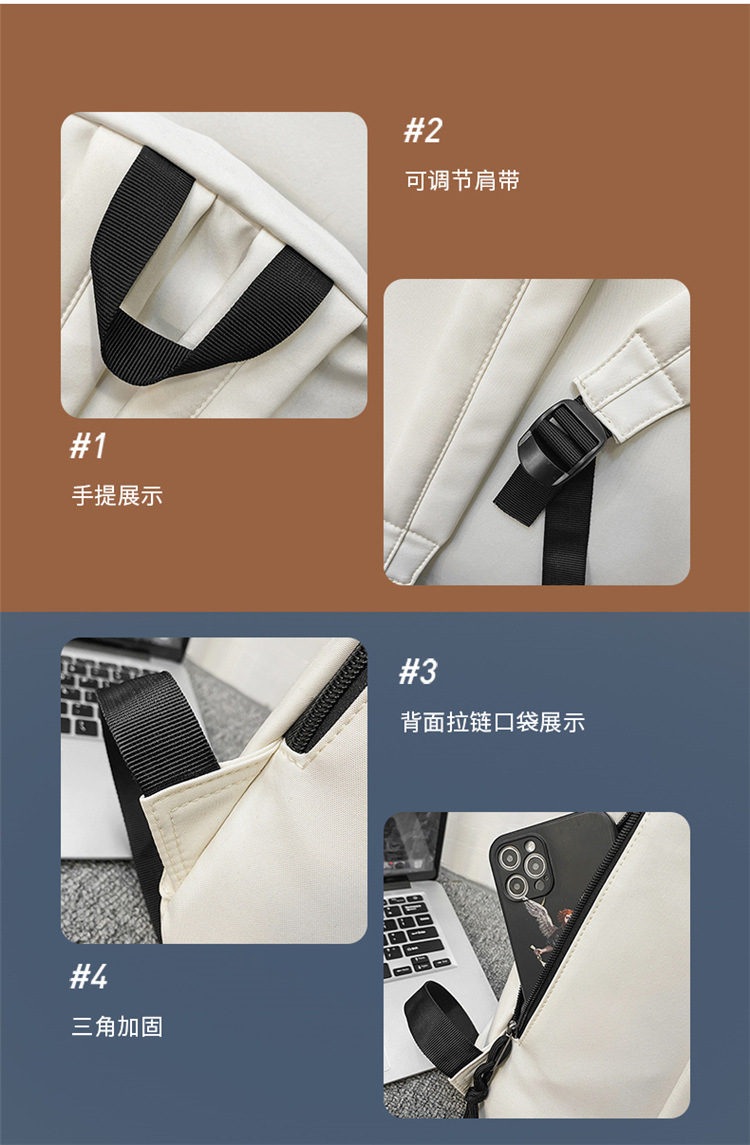 #2

可调节肩带

#1

手提展示

#3

背面拉链口袋展示

#4

三角加固