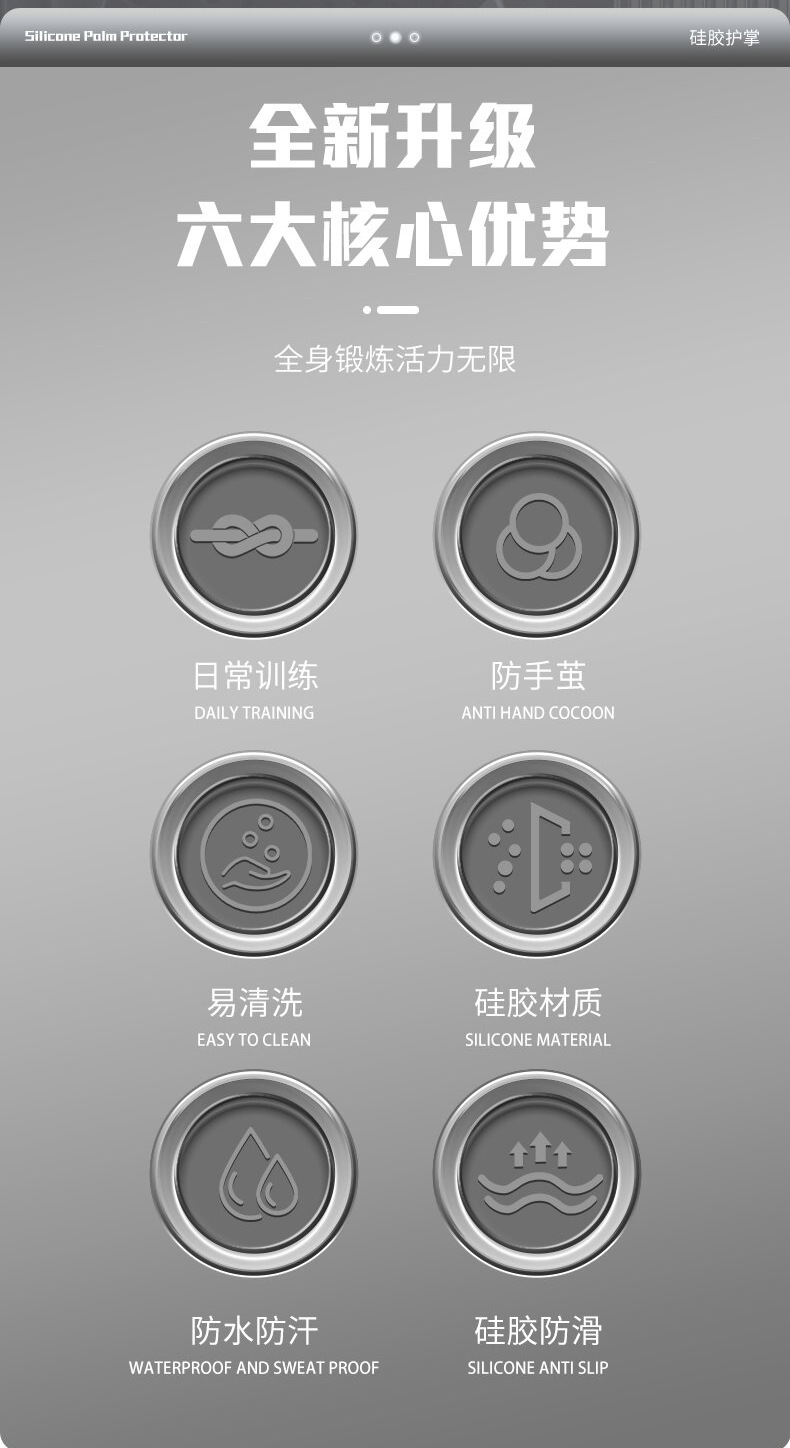 Silicone Palm Protector

硅胶护掌

全新升级

六大核心优势

全身锻炼活力无限

日常训练
DAILY TRAINING

防手茧
ANTI HAND COCOON

易清洗
EASY TO CLEAN

硅胶材质
SILICONE MATERIAL

防水防汗
WATERPROOF AND SWEAT PROOF

硅胶防滑
SILICONE ANTI SLIP