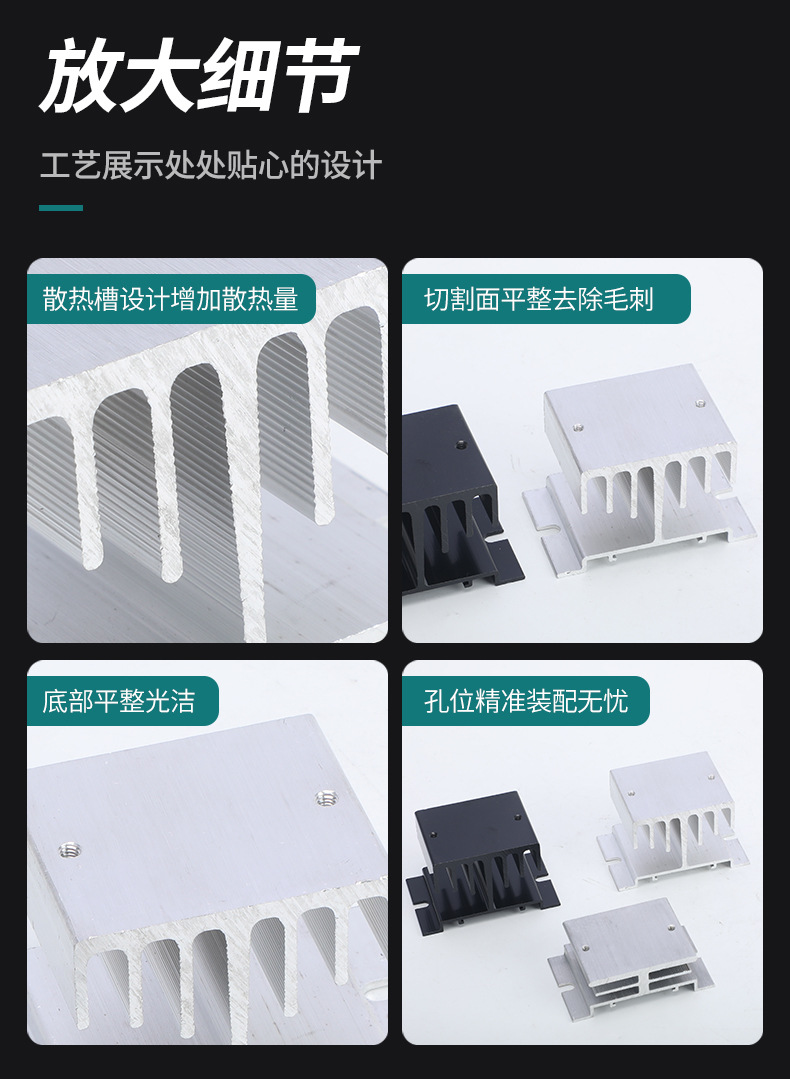 放大细节

工艺展示处处贴心的设计

散热槽设计增加散热量

切割面平整去除毛刺

底部平整光洁

孔位精准装配无忧