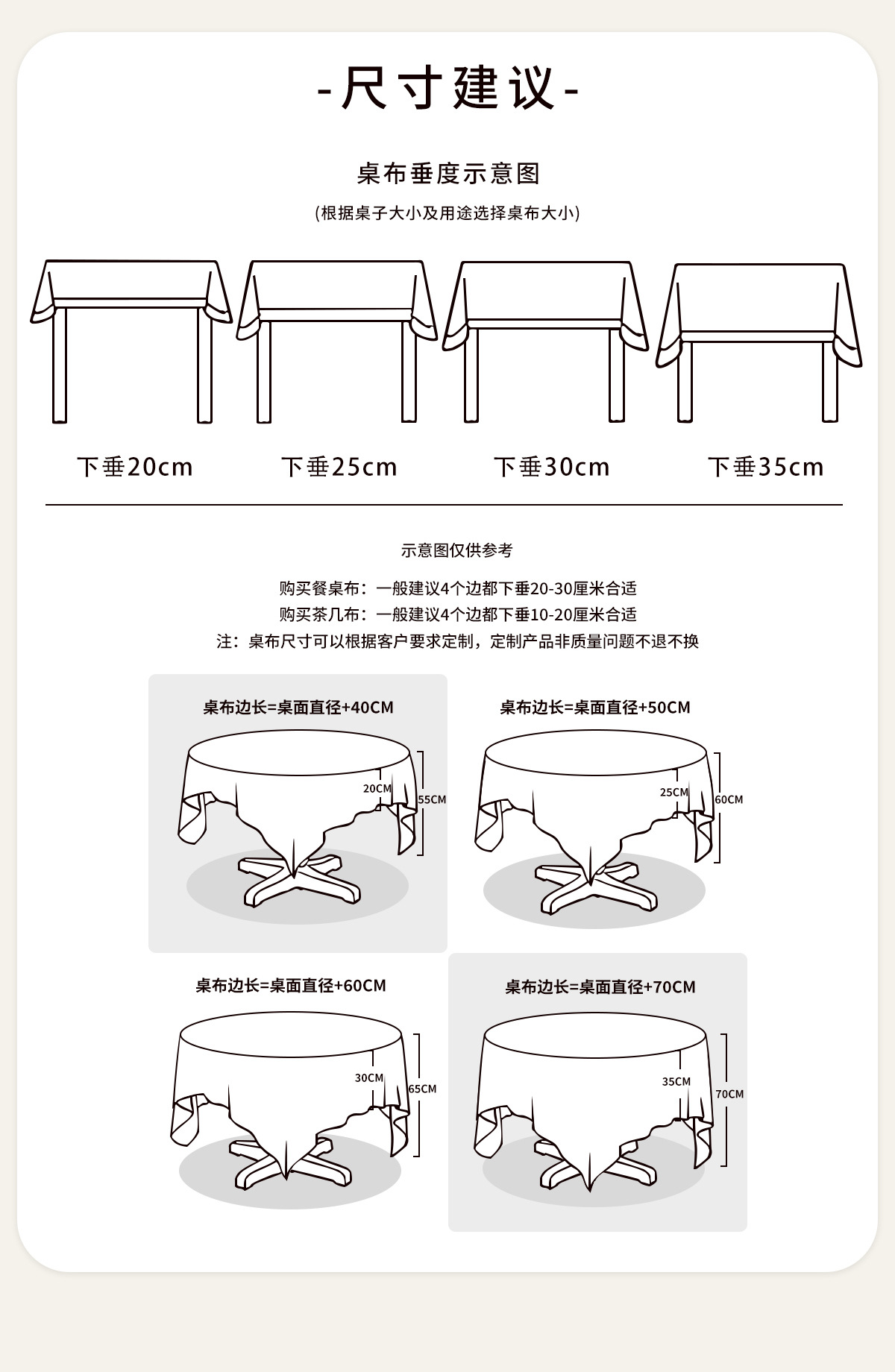 -尺寸建议-

桌布垂度示意图

(根据桌子大小及用途选择桌布大小)

下垂20cm

下垂25cm

下垂30cm

下垂35cm

示意图仅供参考

购买餐桌布：一般建议4个边都下垂20-30厘米合适

购买茶几布：一般建议4个边都下垂10-20厘米合适

注：桌布尺寸可以根据客户要求定制，定制产品非质量问题不退不换

桌布边长=桌面直径+40CM

20CM

55CM

桌布边长=桌面直径+50CM

25CM

60CM

桌布边长=桌面直径+60CM

30CM

65CM

桌布边长=桌面直径+70CM

35CM

70CM