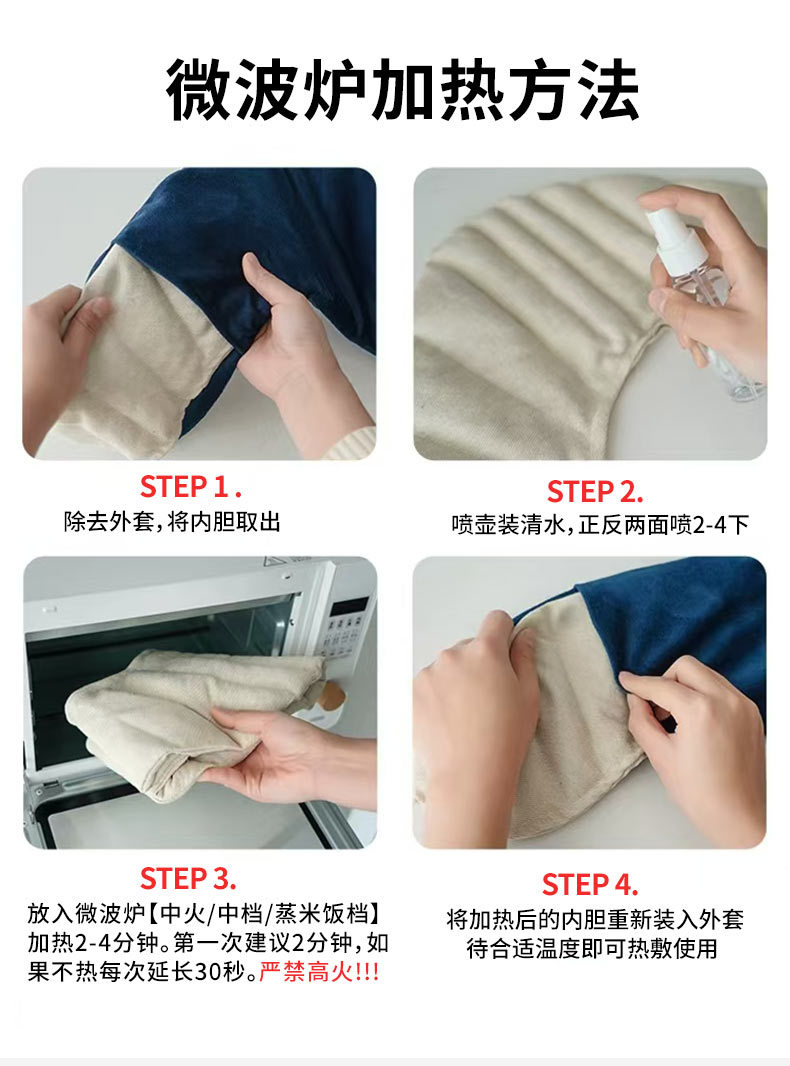 微波炉加热方法

STEP 1 .
除去外套，将内胆取出

STEP 2.
喷壶装清水，正反两面喷2-4下

STEP 3.
放入微波炉【中火/中档/蒸米饭档】加热2-4分钟。第一次建议2分钟，如果不热每次延长30秒。严禁高火!!!

STEP 4.
将加热后的内胆重新装入外套
待合适温度即可热敷使用