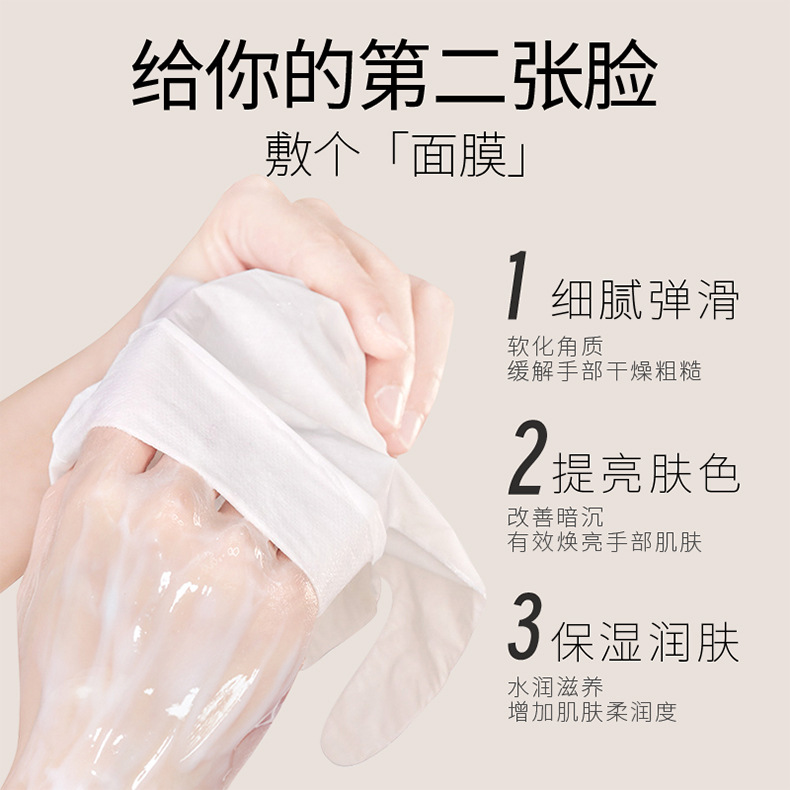 给你的第二张脸
敷个「面膜」

1 细腻弹滑
软化角质
缓解手部干燥粗糙

2 提亮肤色
改善暗沉
有效焕亮手部肌肤

3 保湿润肤
水润滋养
增加肌肤柔润度