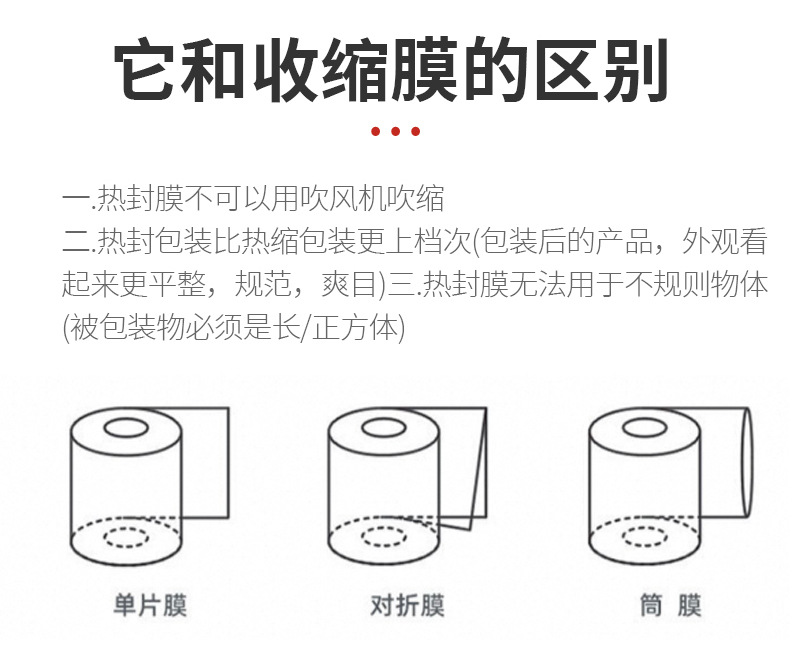 它和收缩膜的区别

一.热封膜不可以用吹风机吹缩
二.热封包装比热缩包装更上档次(包装后的产品，外观看起来更平整，规范，爽目)三.热封膜无法用于不规则物体(被包装物必须是长/正方体)

单片膜

对折膜

筒 膜