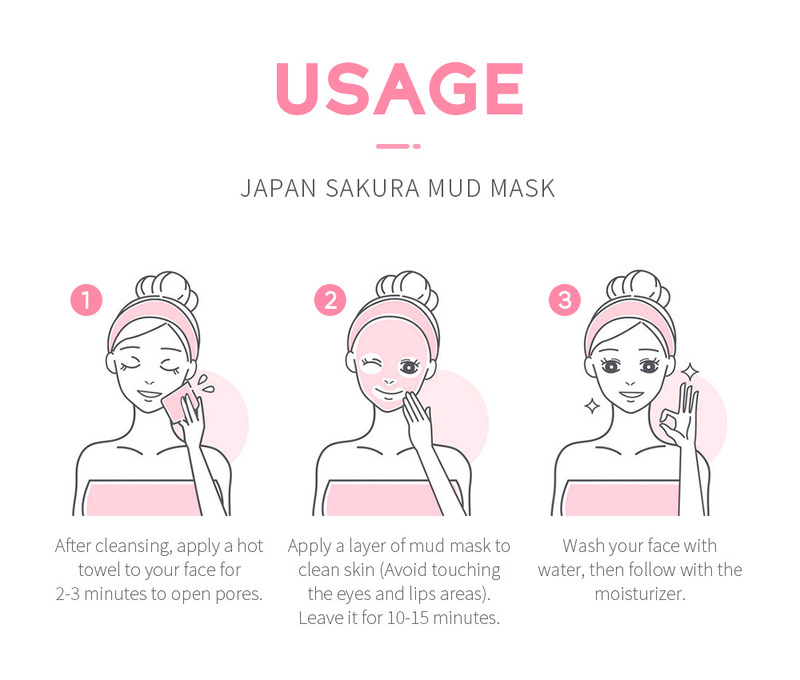 USAGE

JAPAN SAKURA MUD MASK

1

After cleansing, apply a hot towel to your face for 2-3 minutes to open pores.

2

Apply a layer of mud mask to clean skin (Avoid touching the eyes and lips areas). Leave it for 10-15 minutes.

3

Wash your face with water, then follow with the moisturizer.