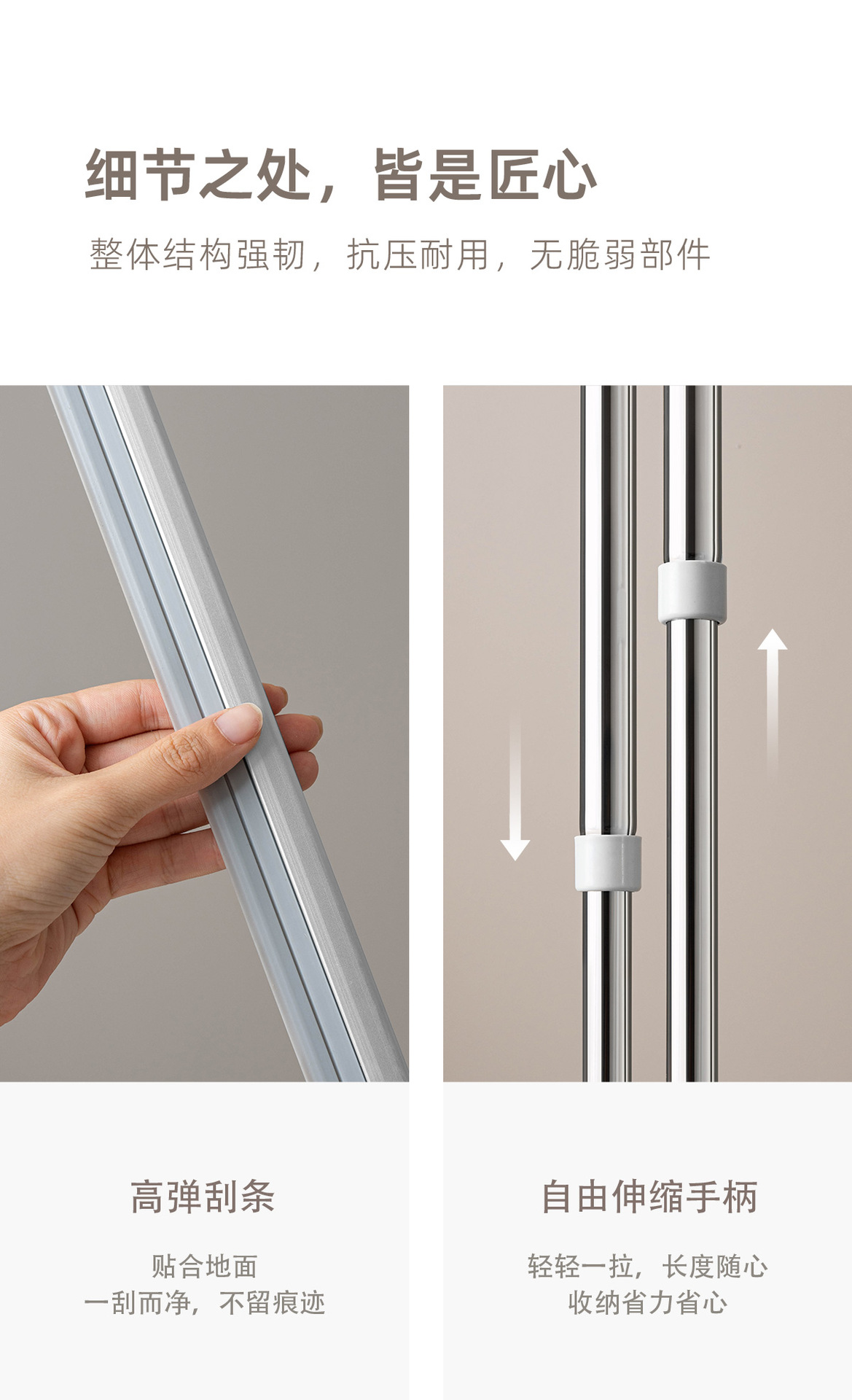 细节之处，皆是匠心

整体结构强韧，抗压耐用，无脆弱部件

高弹刮条

贴合地面
一刮而净，不留痕迹

自由伸缩手柄

轻轻一拉，长度随心
收纳省力省心