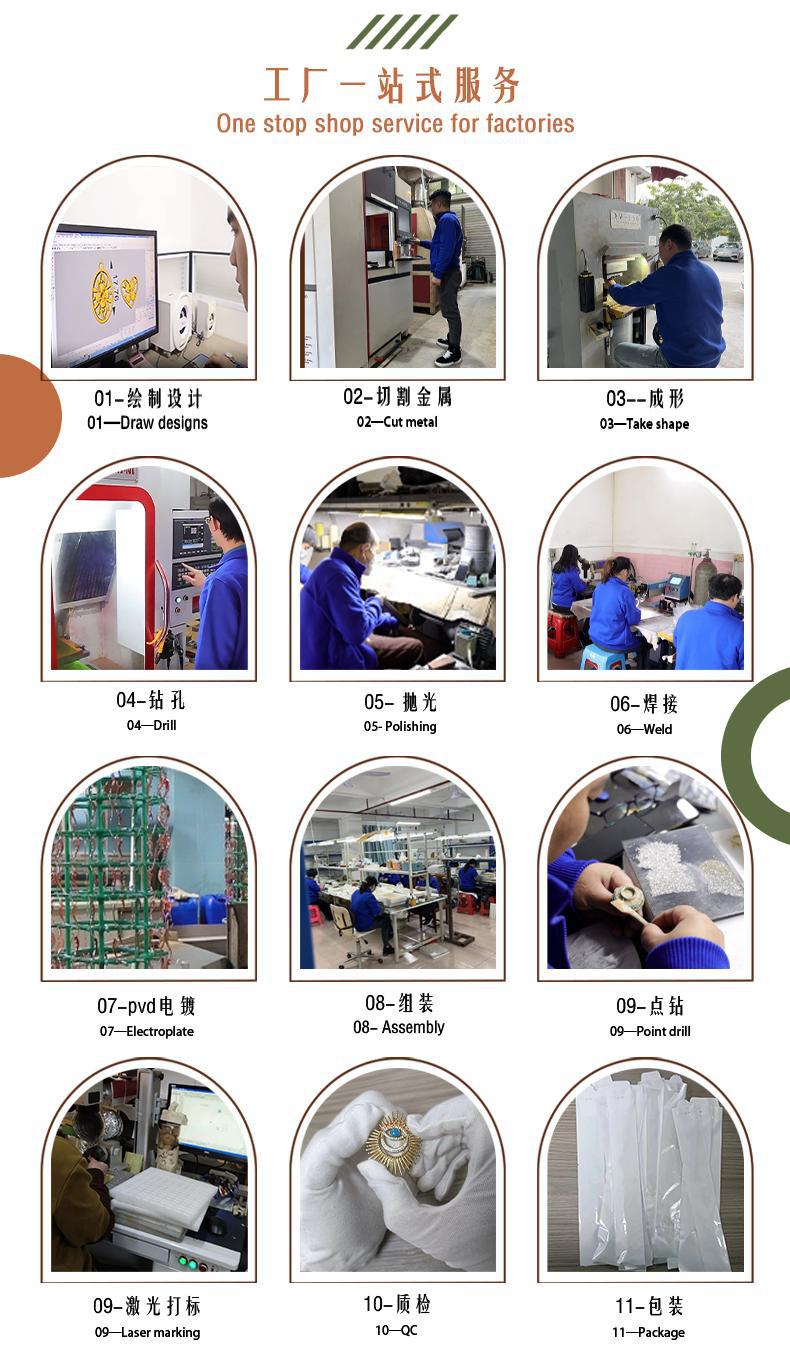 工厂一站式服务
One stop shop service for factories

01-绘制设计
01—Draw designs

02-切割金属
02—Cut metal

03--成形
03—Take shape

04-钻孔
04—Drill

05- 抛光
05- Polishing

06-焊接
06—Weld

07-pvd电镀
07—Electroplate

08-组装
08- Assembly

09-点钻
09—Point drill

09-激光打标
09—Laser marking

10-质检
10—QC

11-包装
11—Package