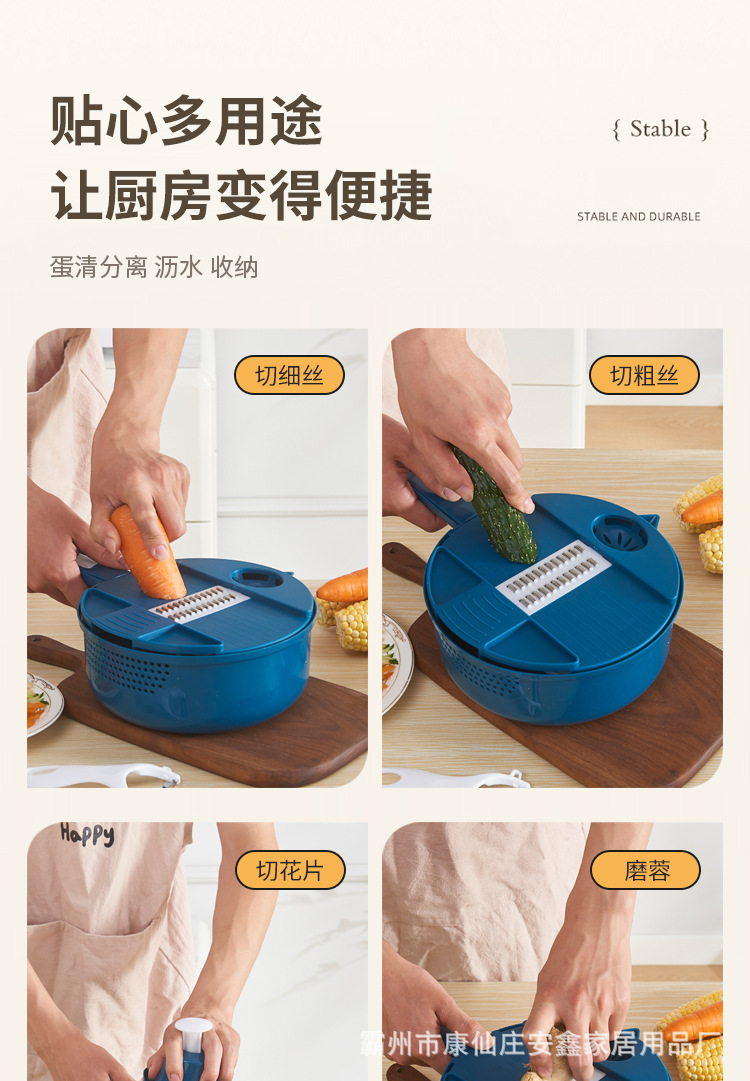 贴心多用途
让厨房变得便捷

{ Stable }

STABLE AND DURABLE

蛋清分离 沥水 收纳

切细丝

切粗丝

Happy

切花片

磨蓉

霸州市康仙庄安鑫家居用品厂